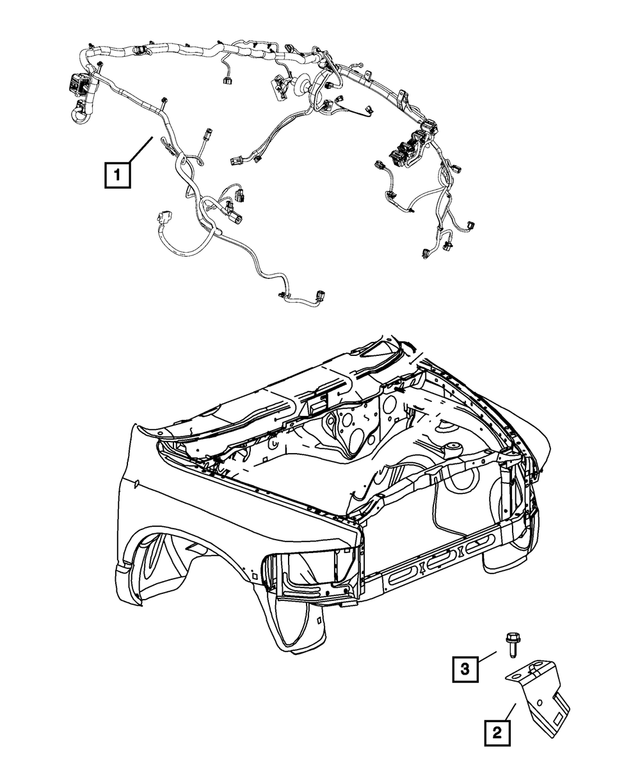 1

3

2