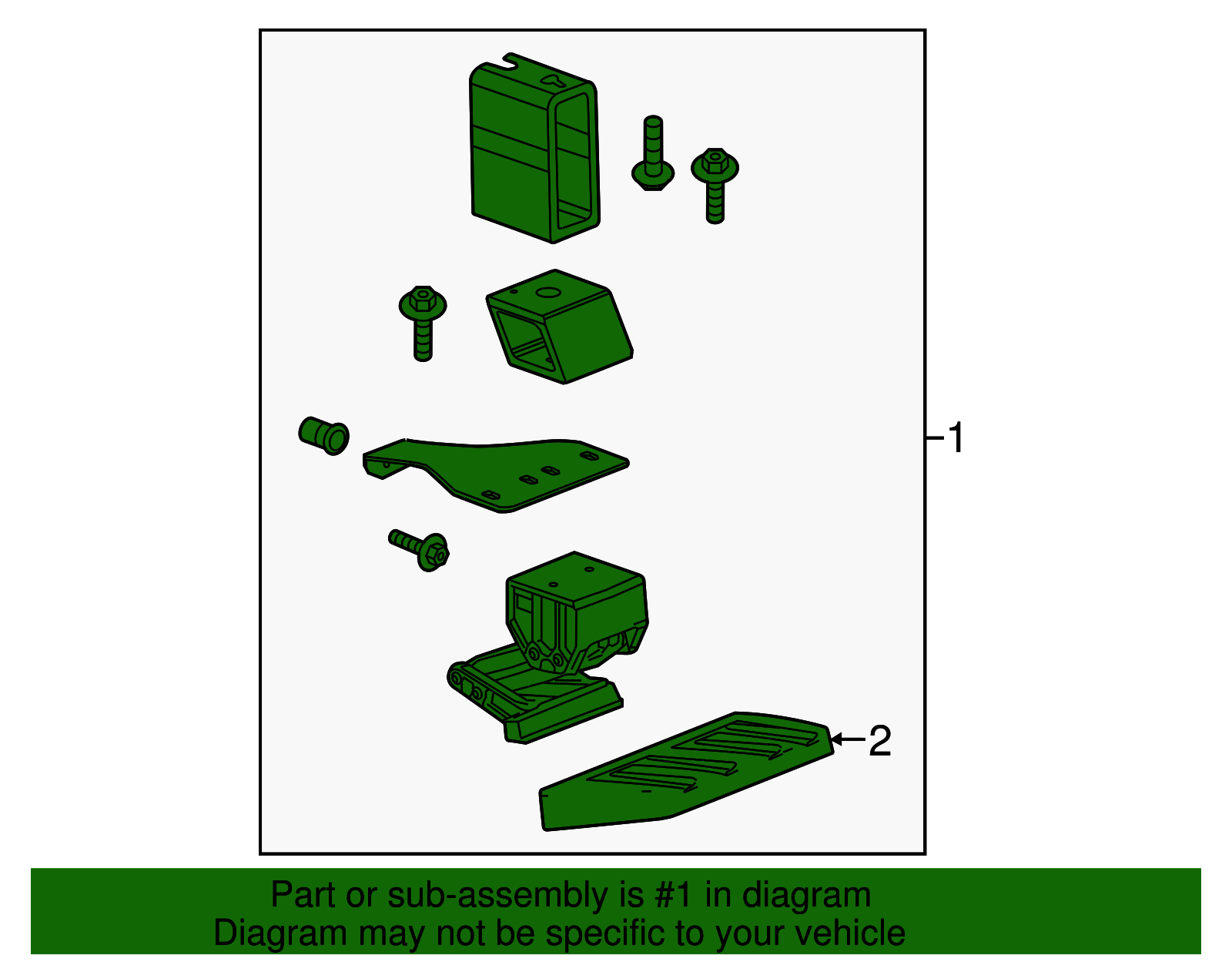 1
2
Part or sub-assembly is #1 in diagram
Diagram may not be specific to your vehicle