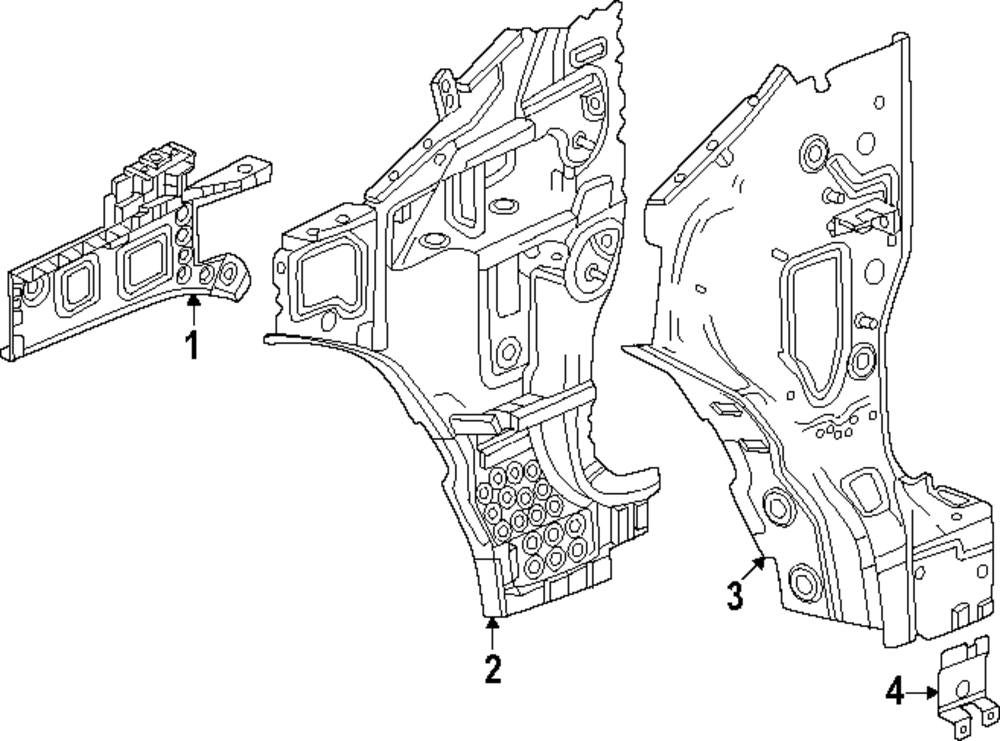 1
2
3
4