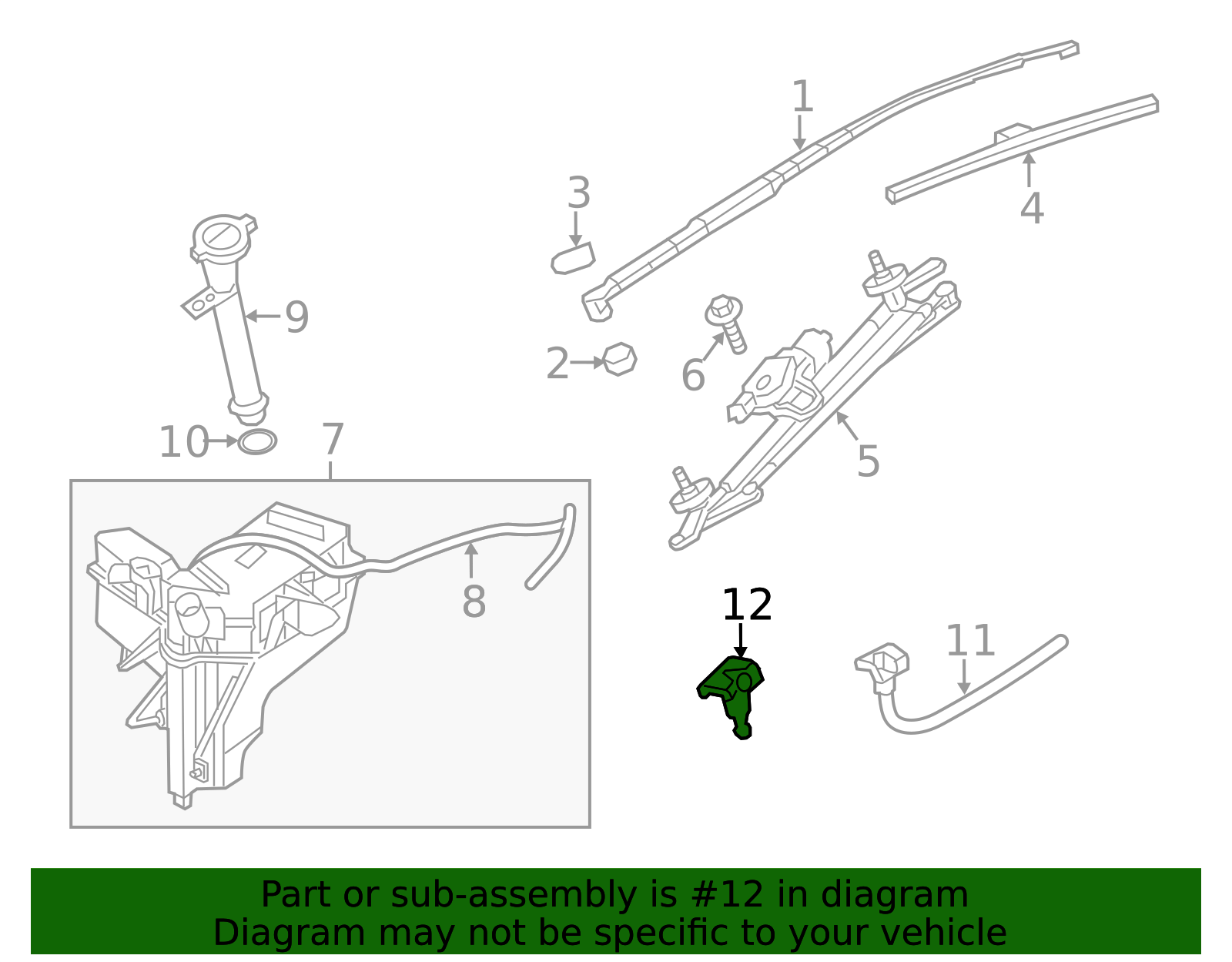 1
4
3
9
2
6
5
10
7
8
12
11

Part or sub-assembly is #12 in diagram
Diagram may not be specific to your vehicle