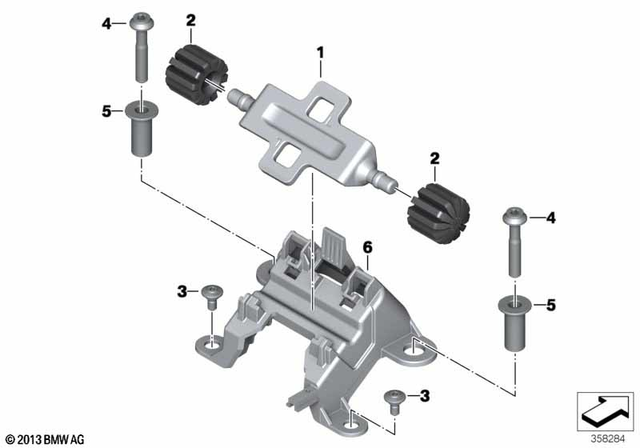 4
2
1
5
2
4
6
3
5
3
© 2013 BMW AG
358284