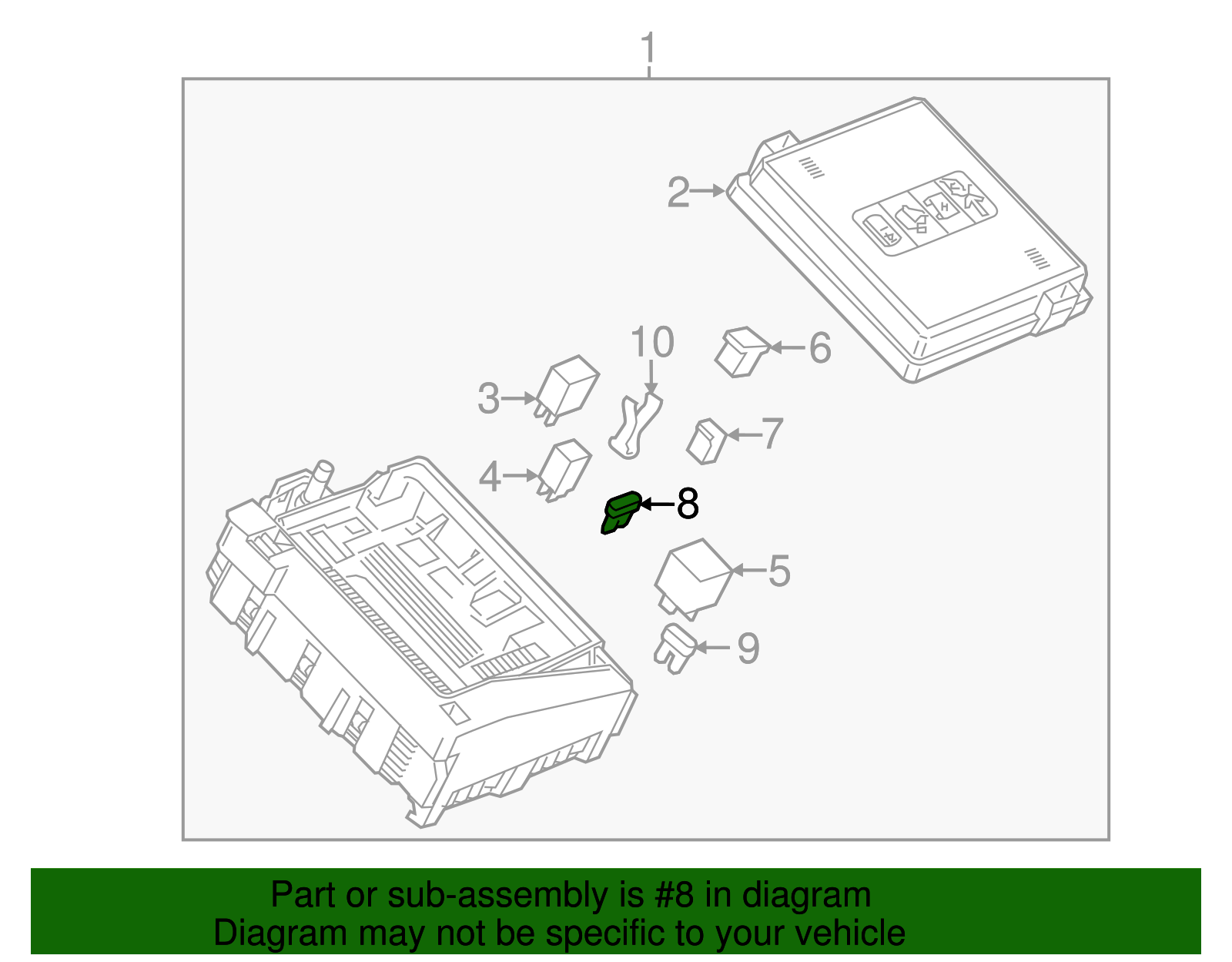 1
2
10
6
3
7
4
8
5
9

Part or sub-assembly is #8 in diagram
Diagram may not be specific to your vehicle