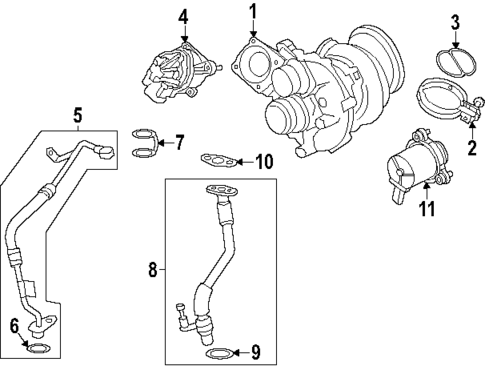 4
1
3
2
5
7
10
11
8
6
9