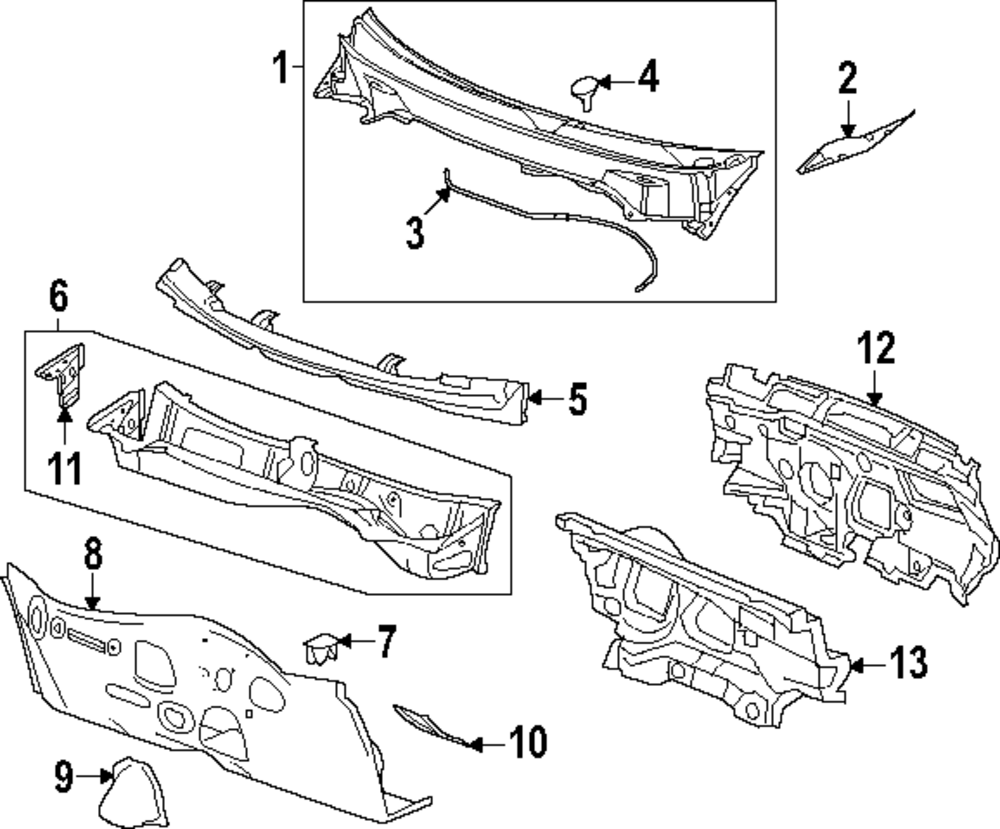 1
4
2
3
6
5
12
11
8
7
13
10
9