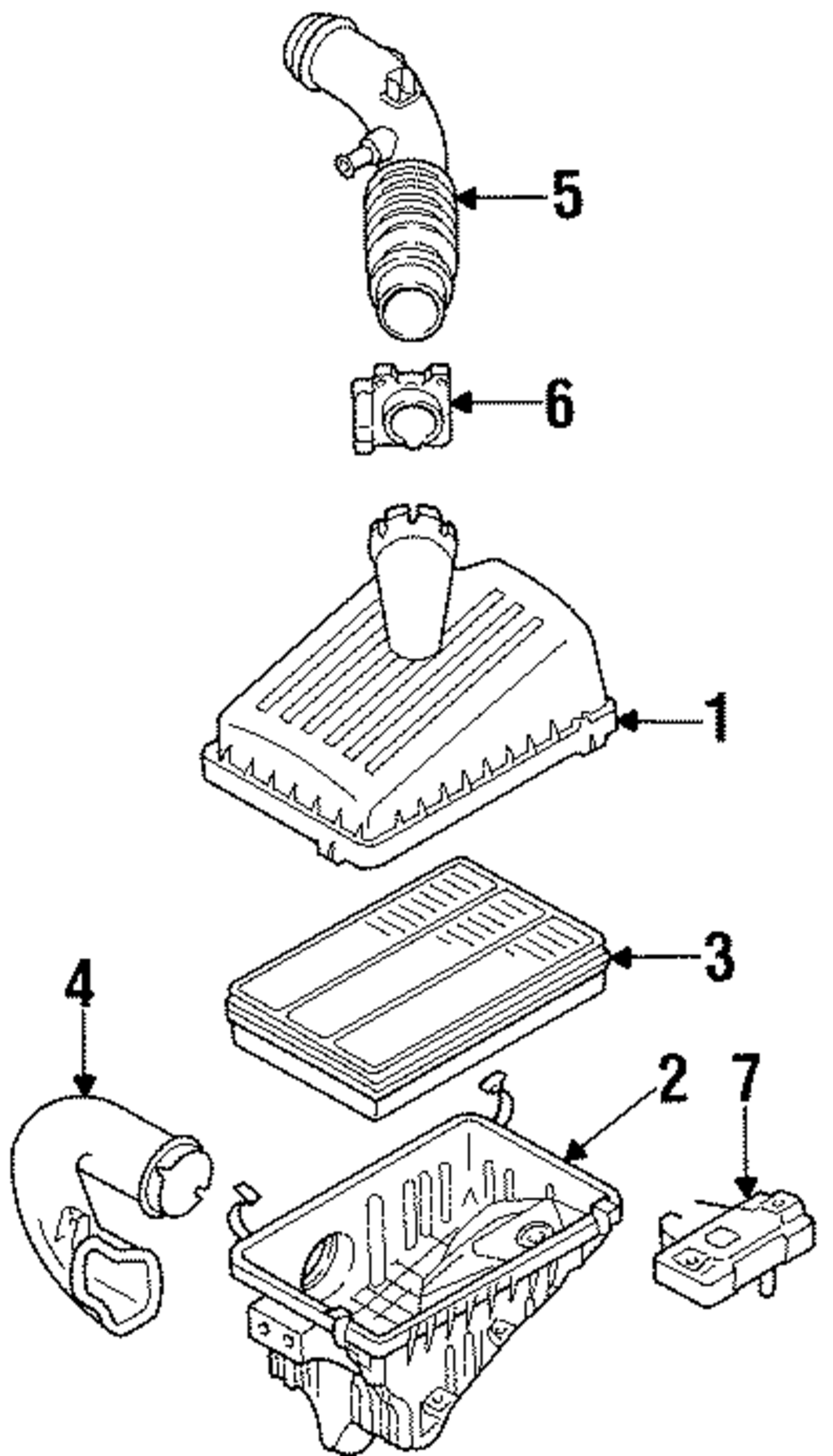 5
6
1
3
4
2
7