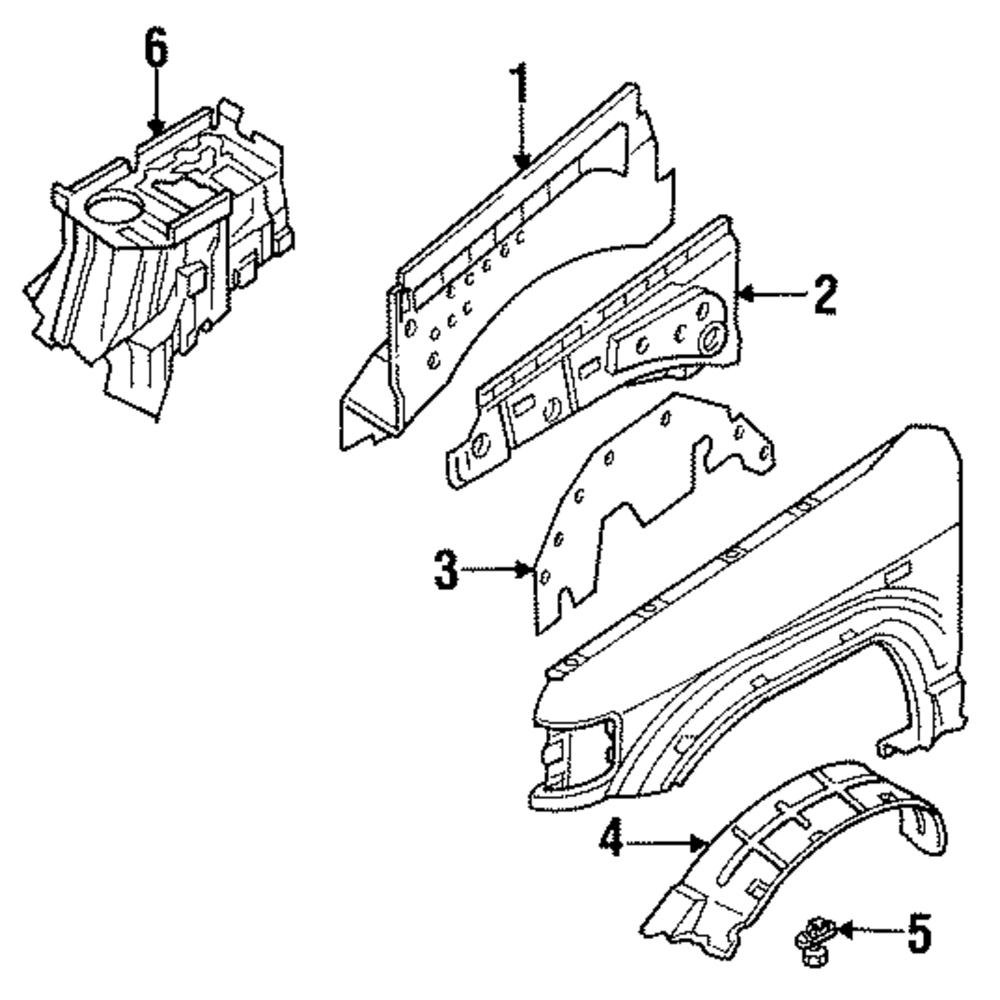 6
1
2
3
4
5