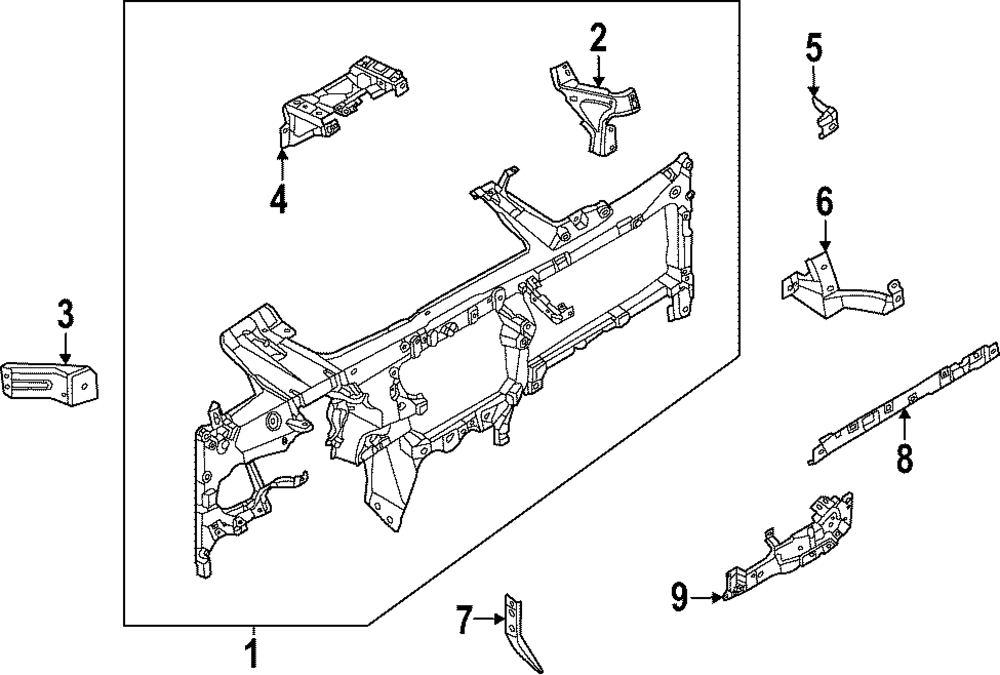 2
5
4
6
3
8
9
7
1