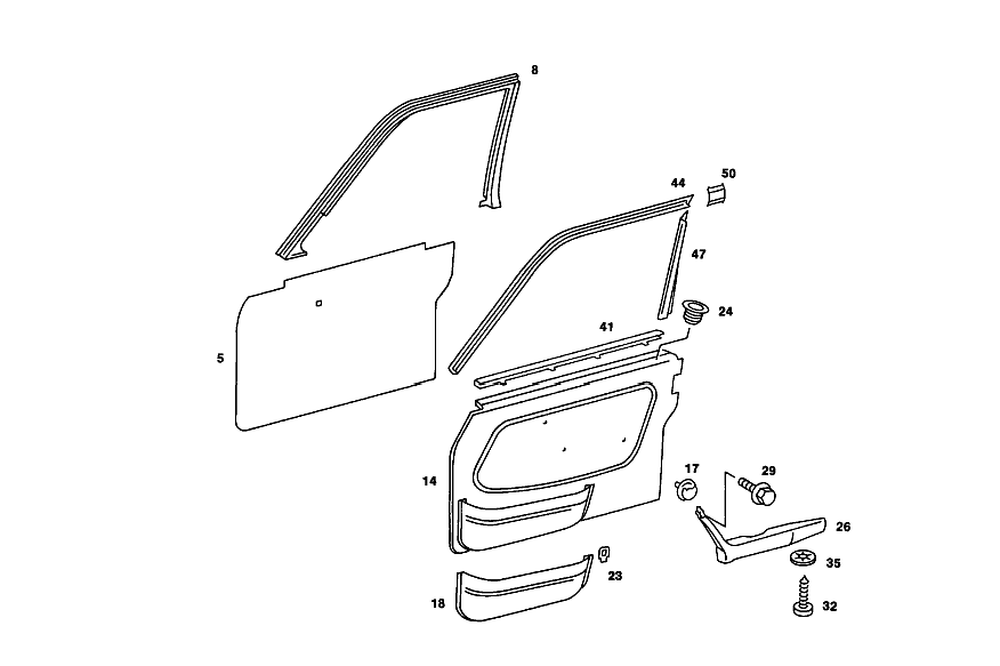 8
44
50
47
24
41
5
14
17
29
26
35
23
18
32