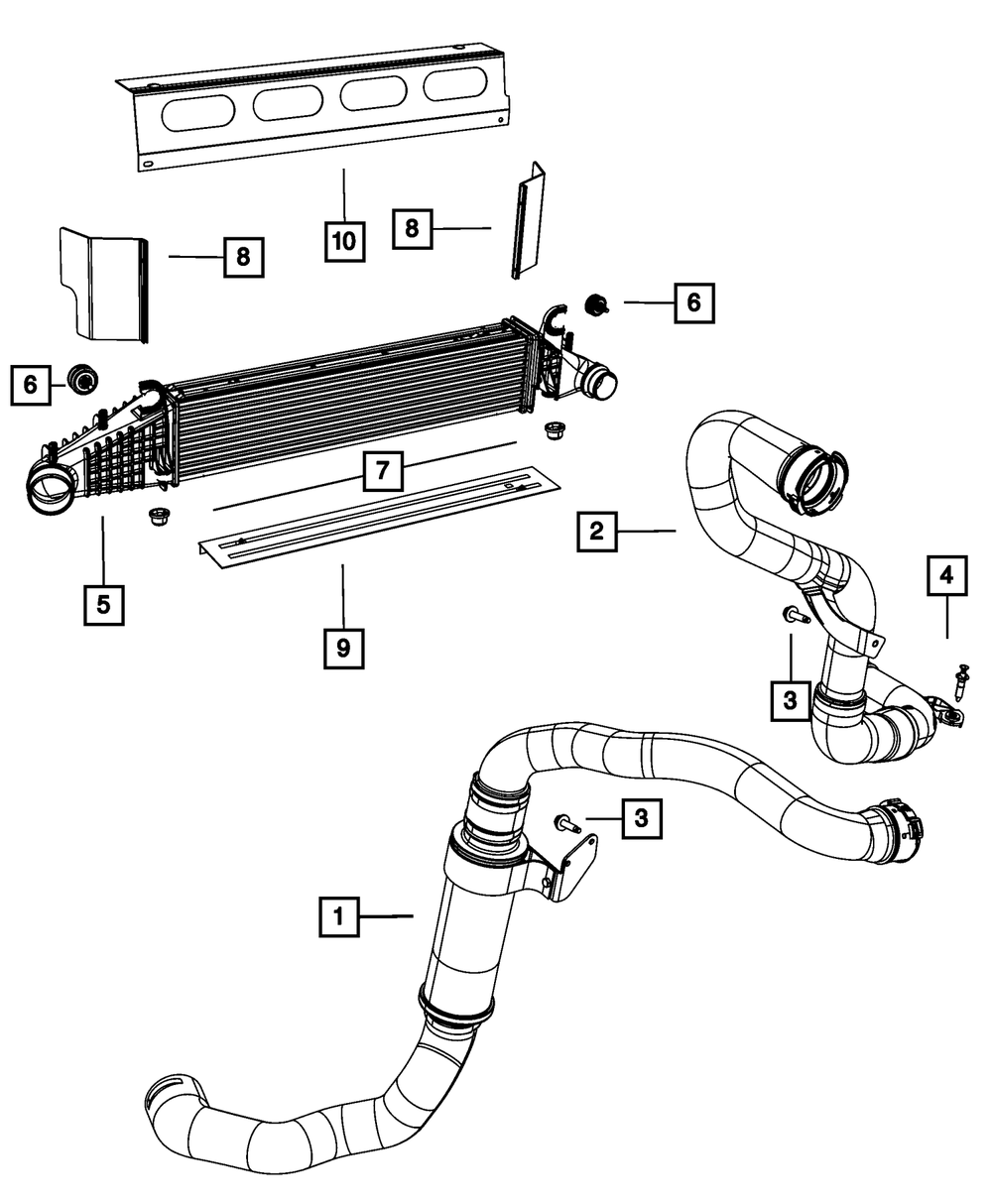 10
8
8
6
6
7
2
4
5
9
3
3
1