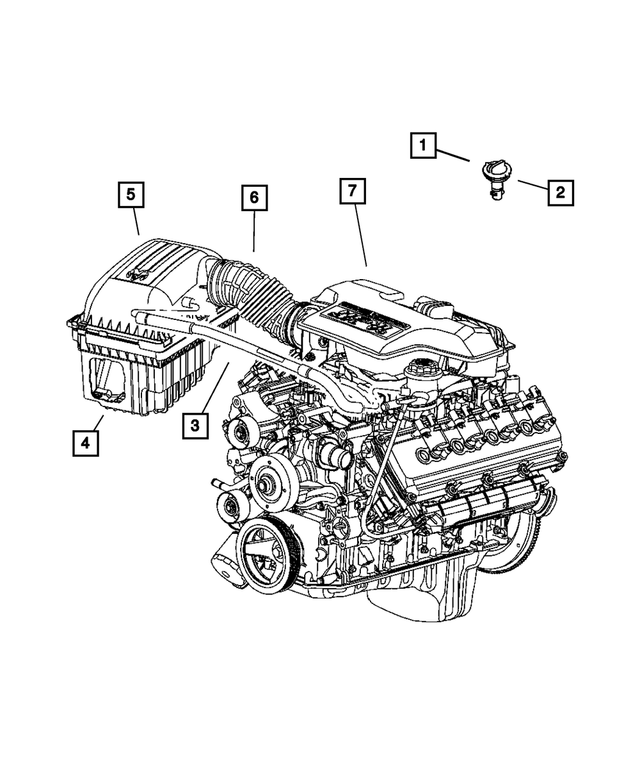 1
2
5
6
7
3
4