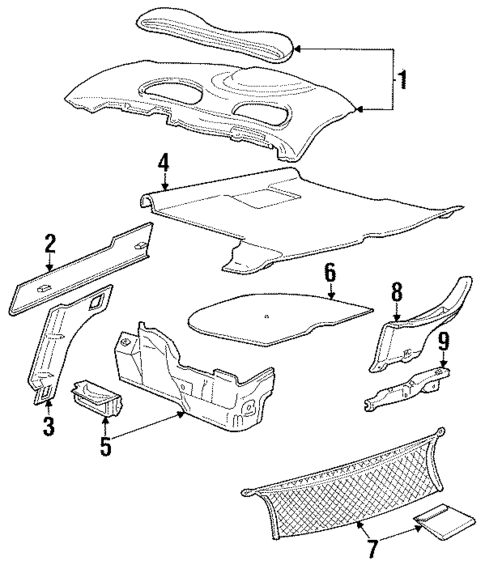 1
4
2
6
8
9
3
5
7