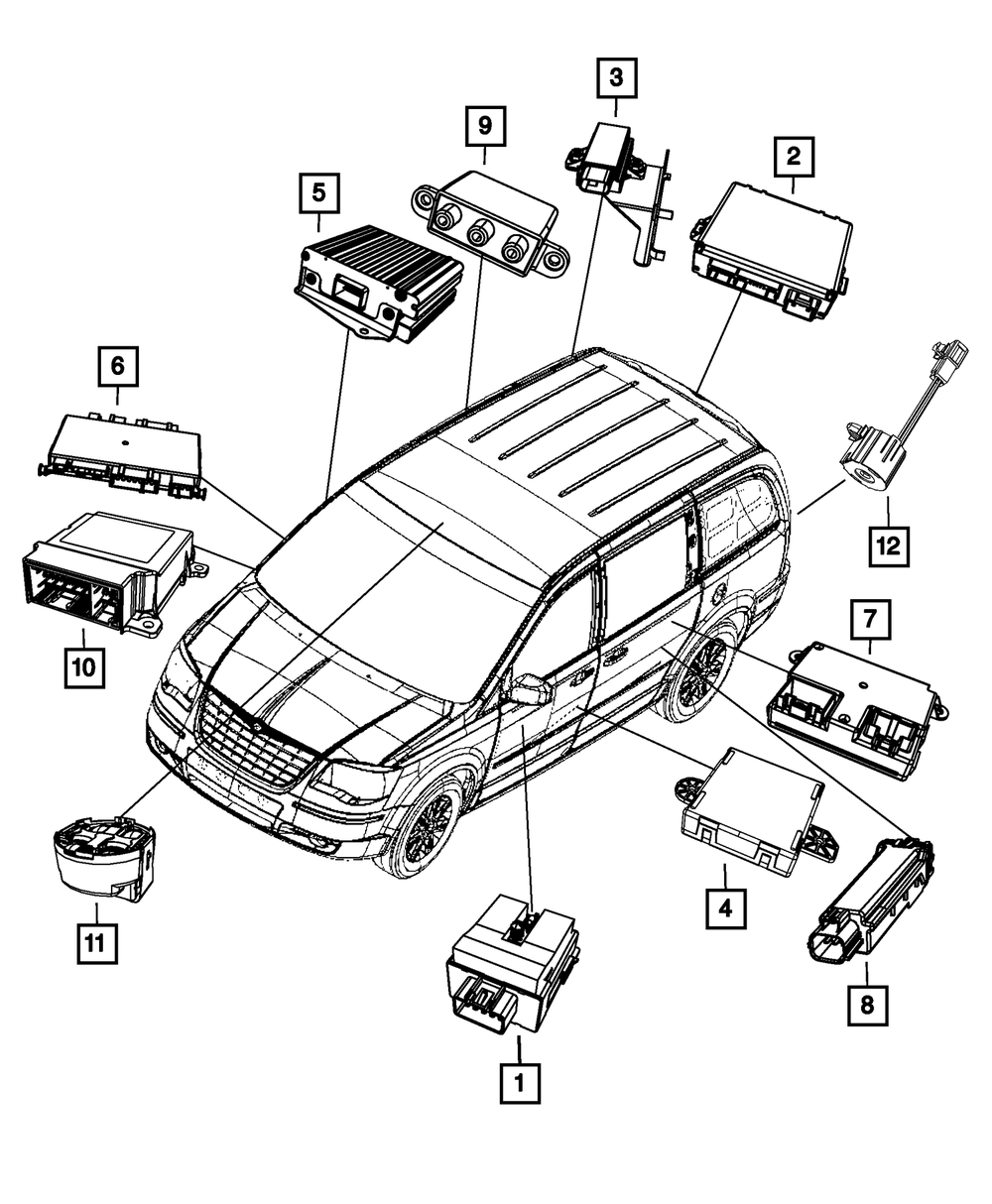 3
9
2
5
6
12
10
7
11
4
8
1