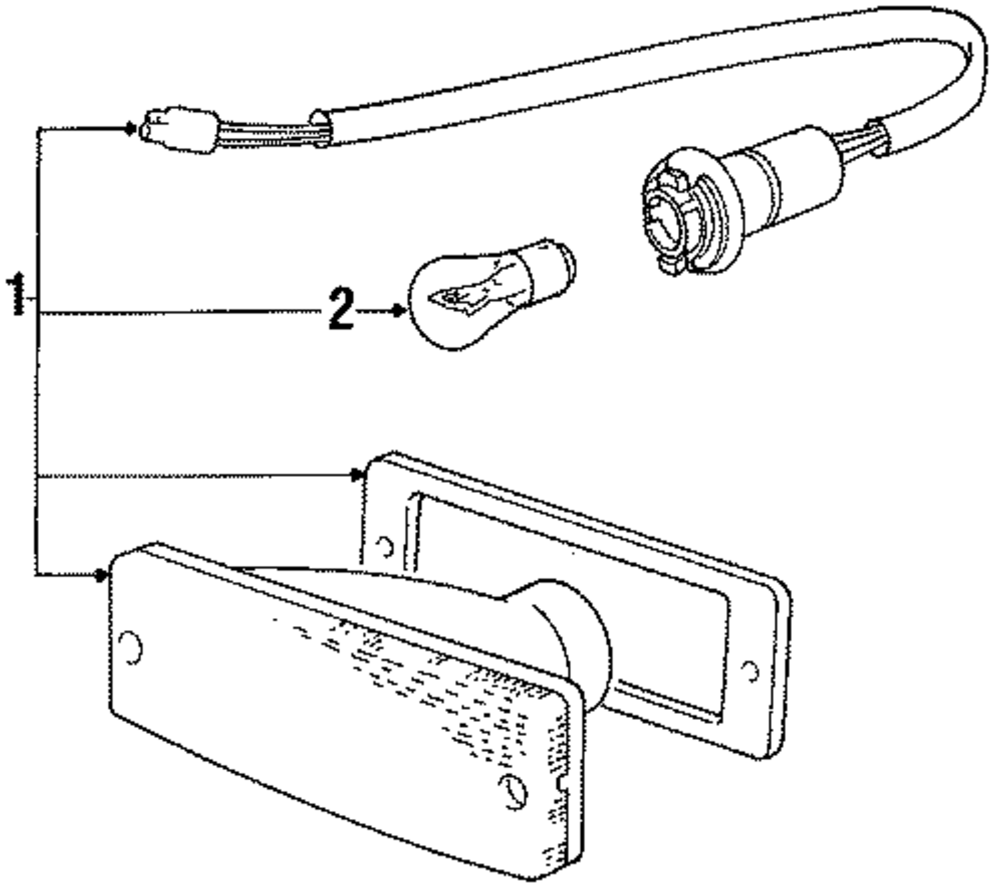 1
2