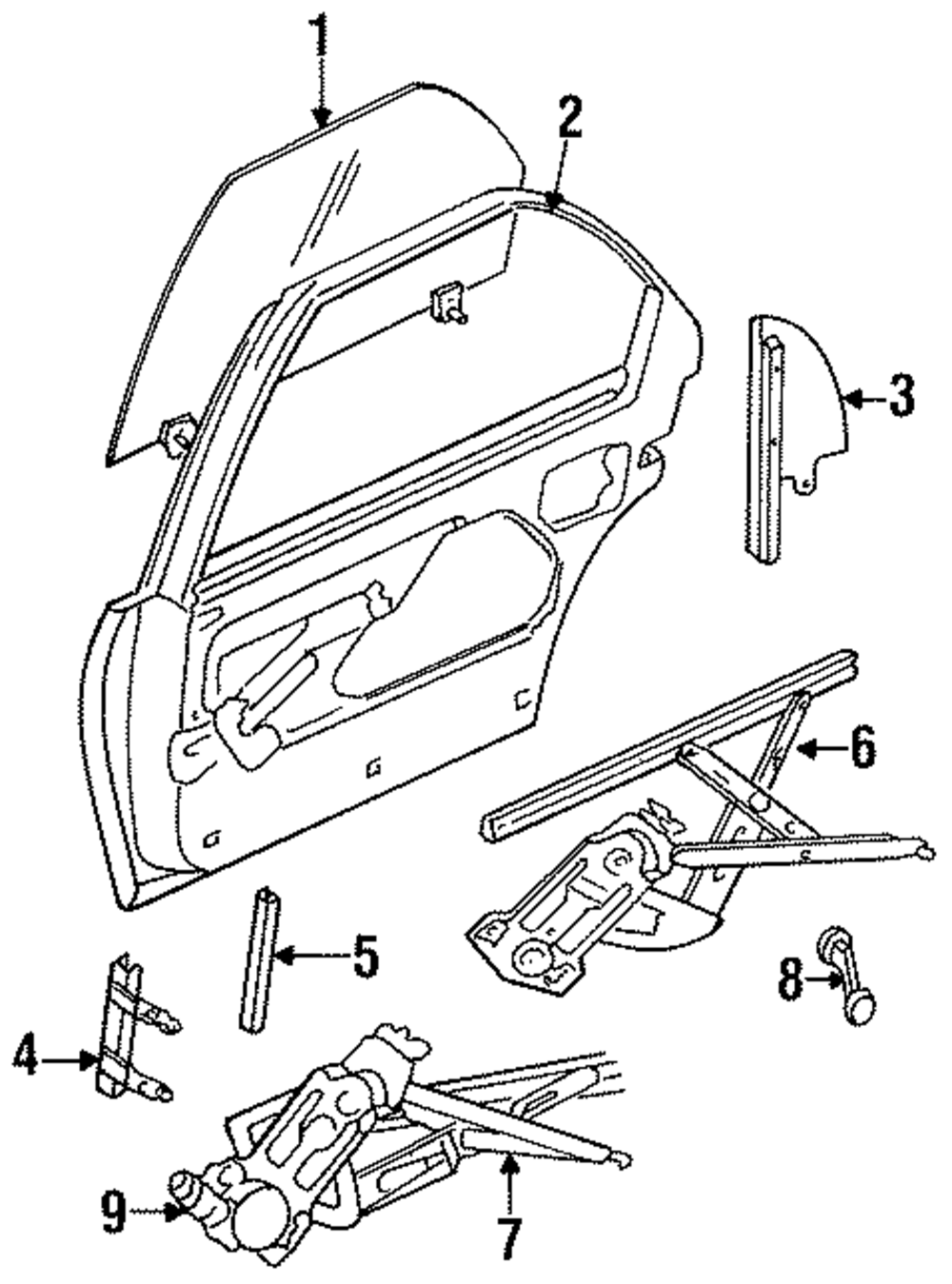 1
2
3
6
5
8
4
9
7