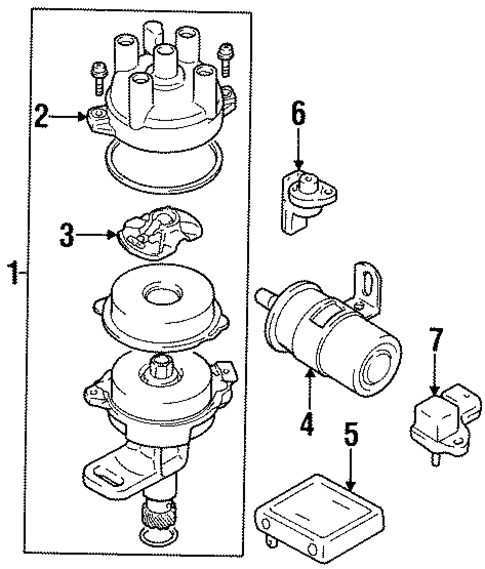 2
6
3
1
7
4
5