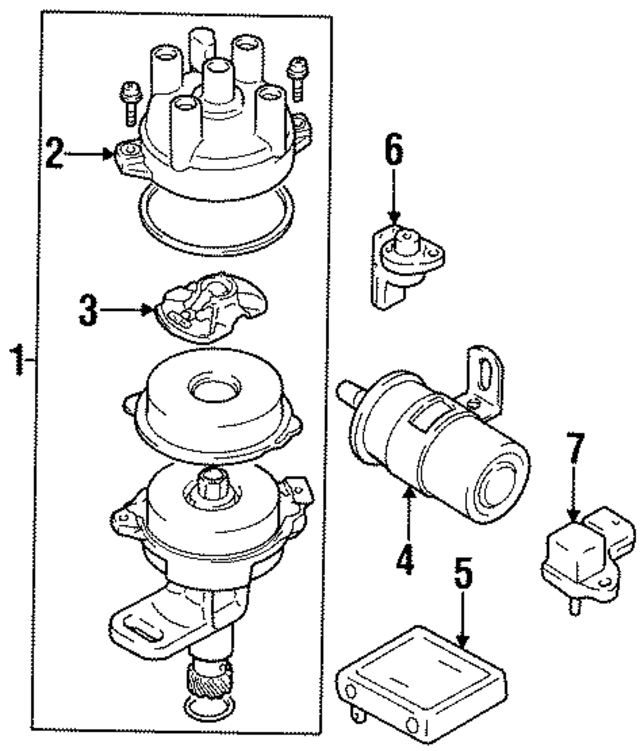 2
6
3
1
7
4
5