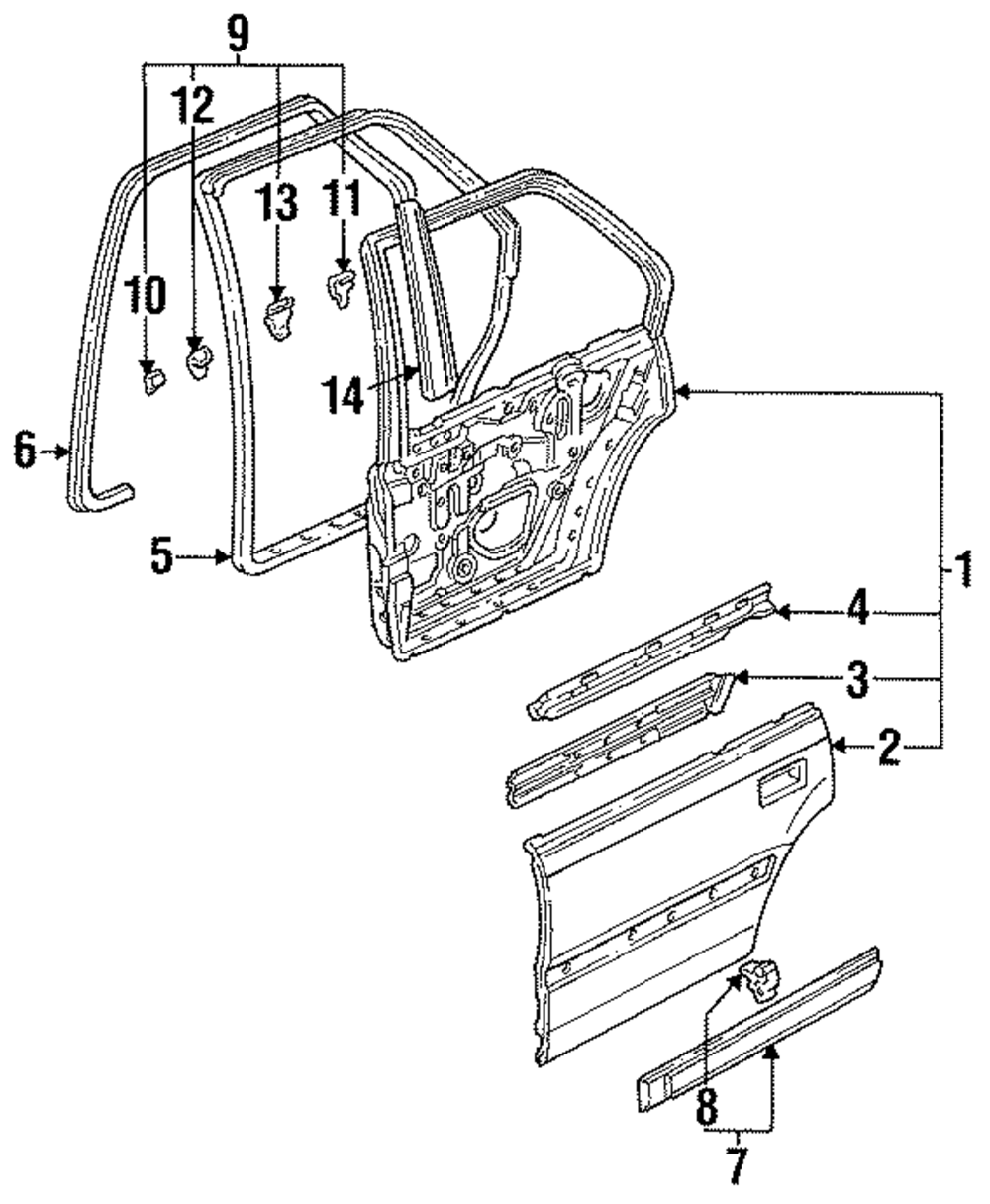 9
12
13
11
10
14
6
5
1
4
3
2
8
7