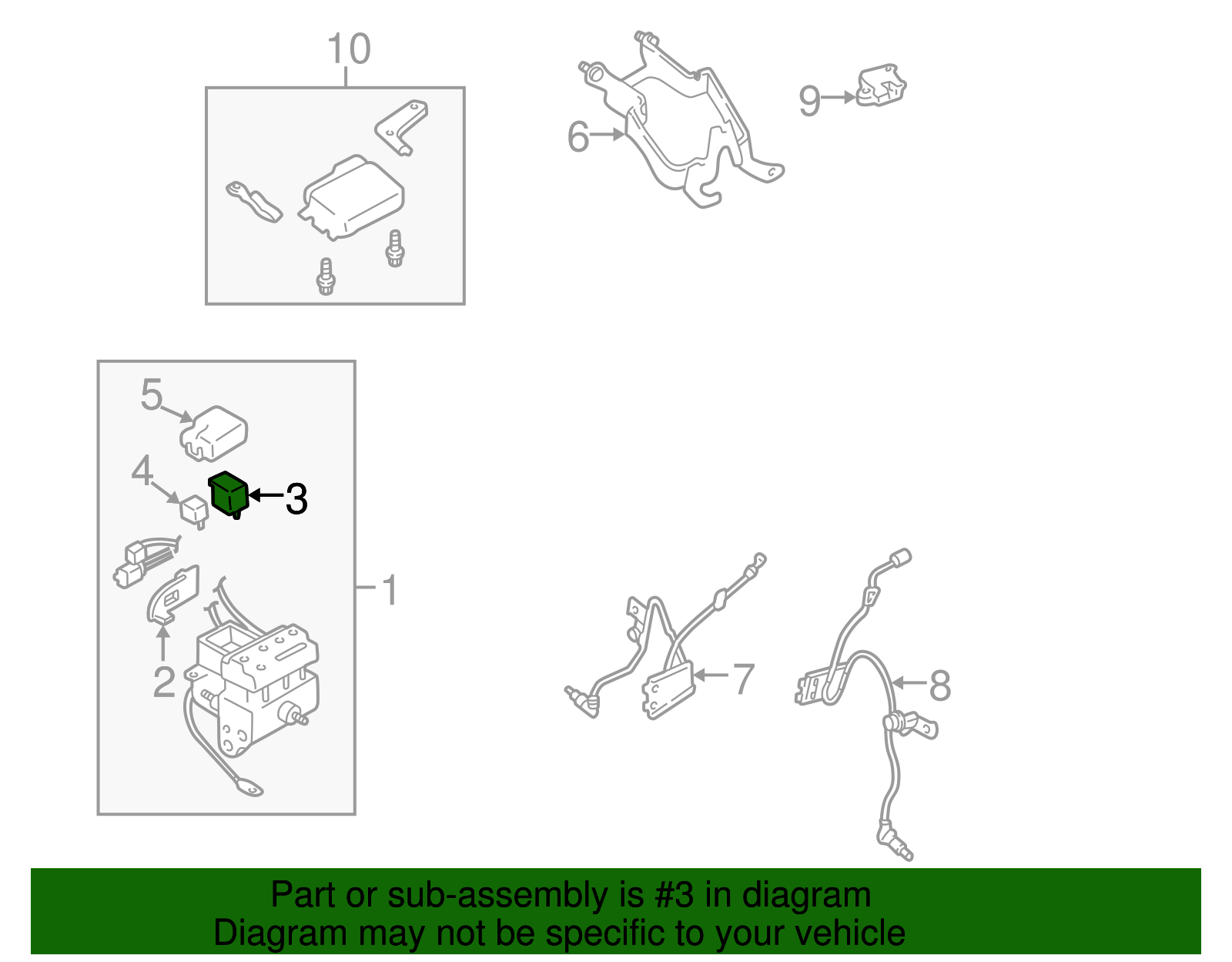 10

6

9

5

4

3

1

2

7

8

Part or sub-assembly is #3 in diagram
Diagram may not be specific to your vehicle