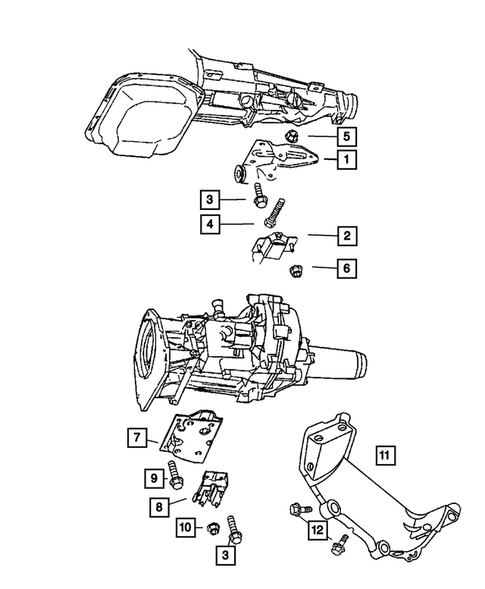 5
1
3
4
2
6
7
11
9
8
10
12
3