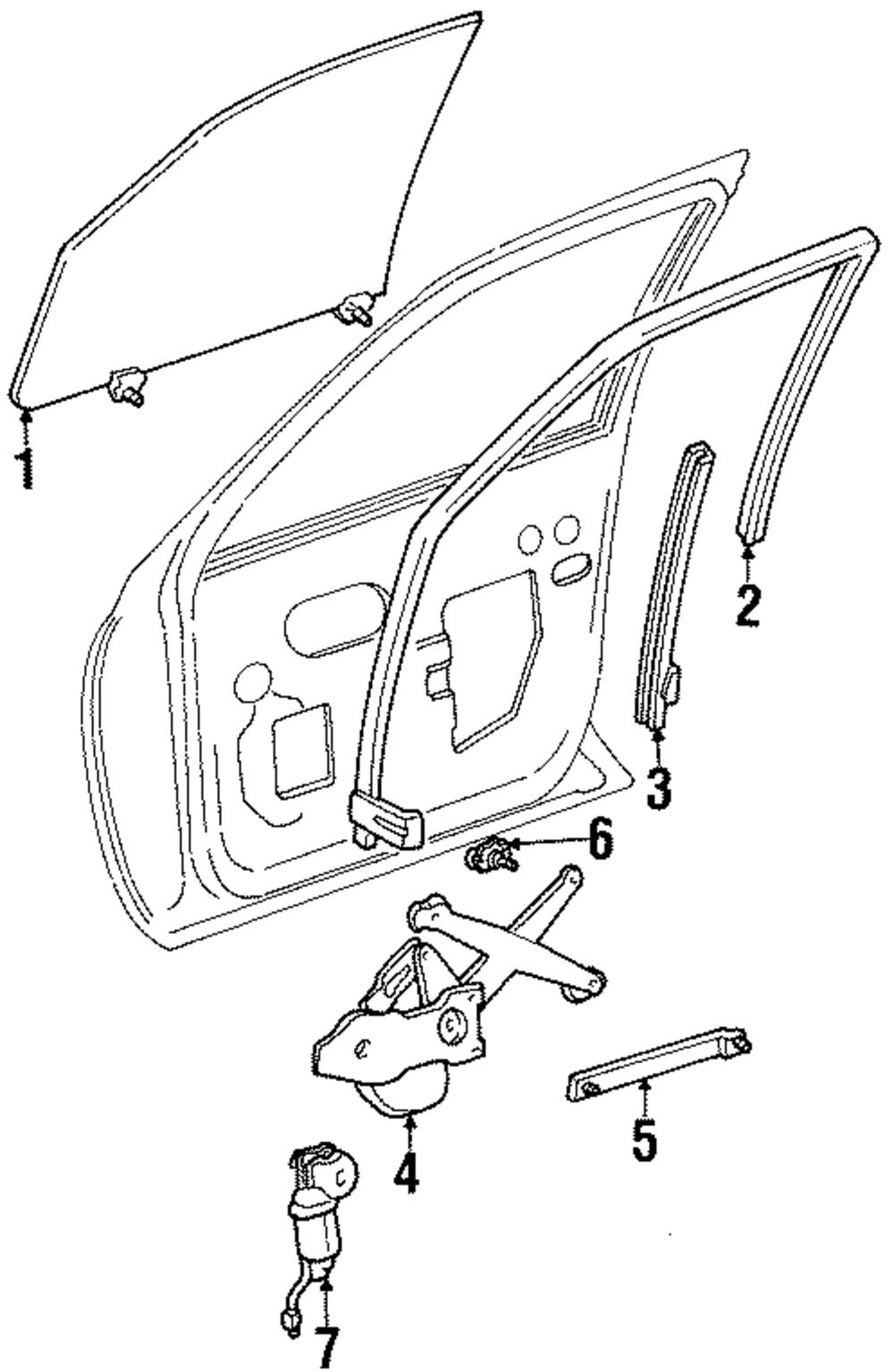 1
2
3
6
4
5
7