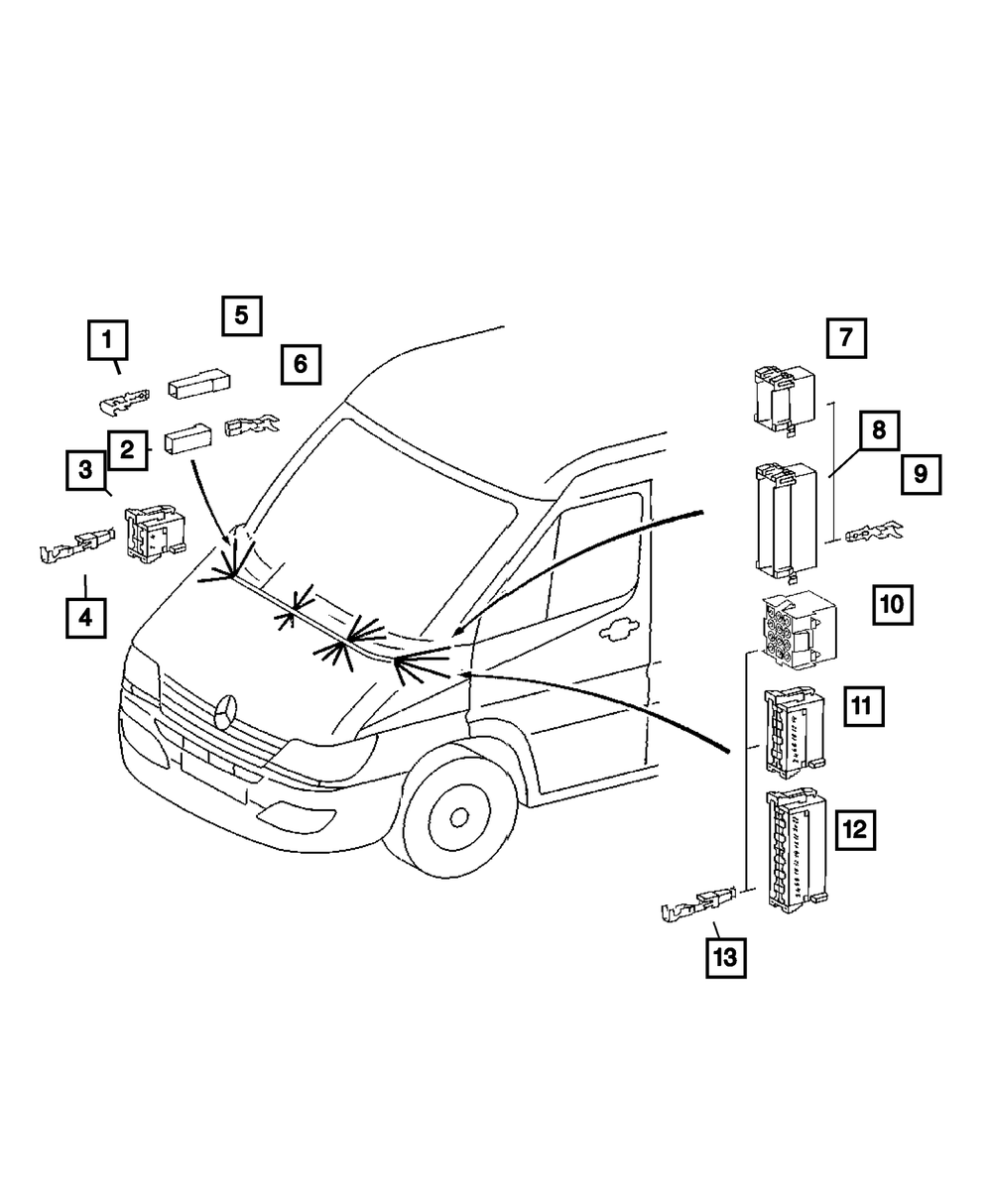 1
5
6
2
3
4
7
8
9
10
11
12
13