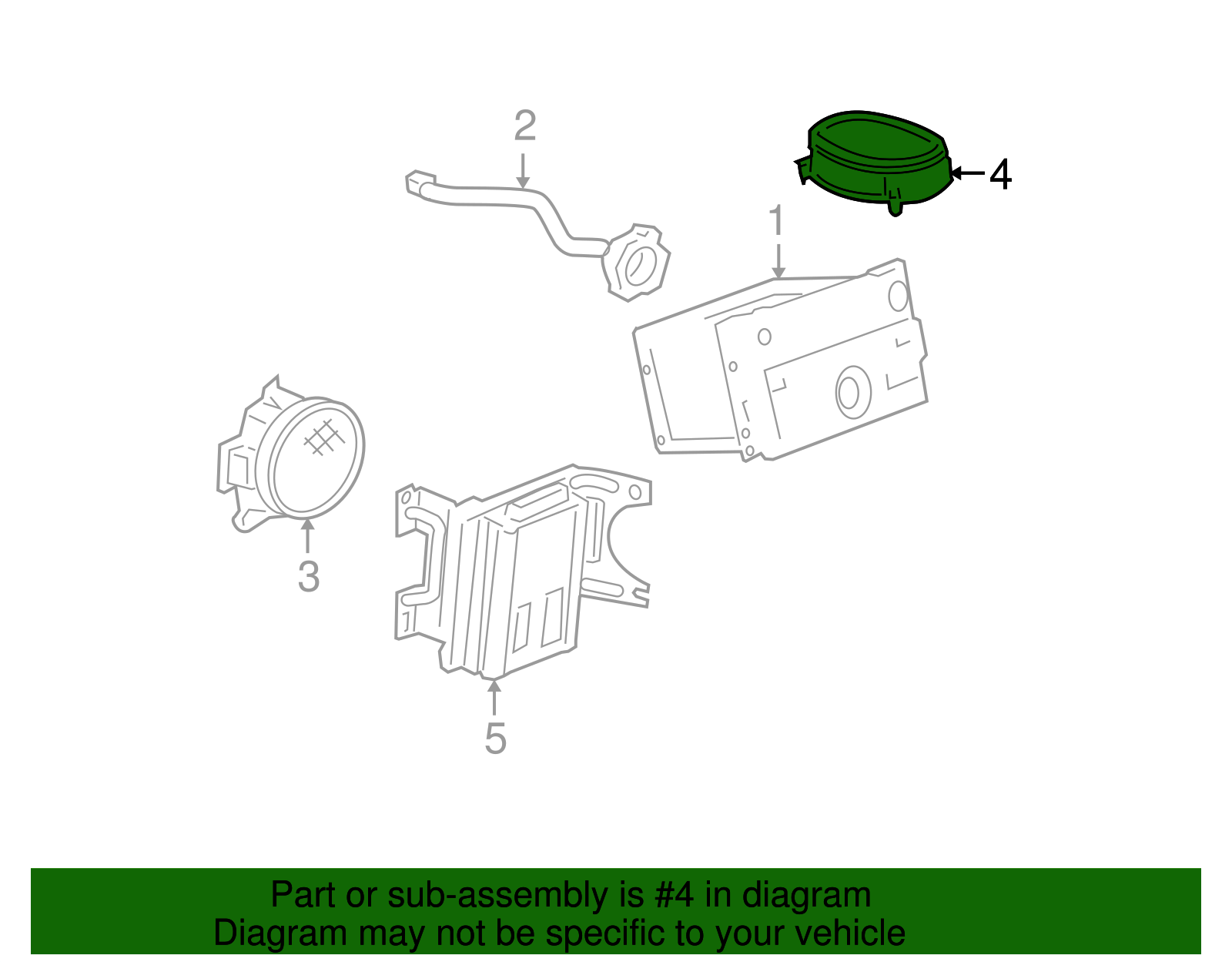 2
4
1
3
5
Part or sub-assembly is #4 in diagram
Diagram may not be specific to your vehicle