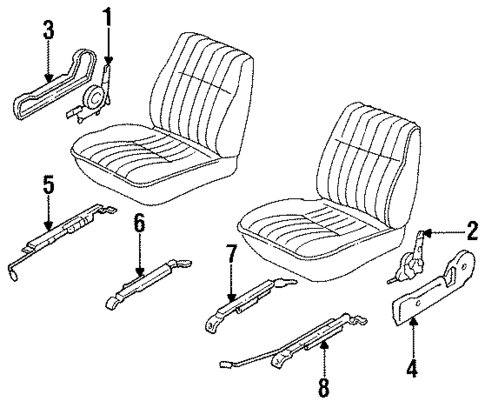 3
1
5
6
7
2
4
8