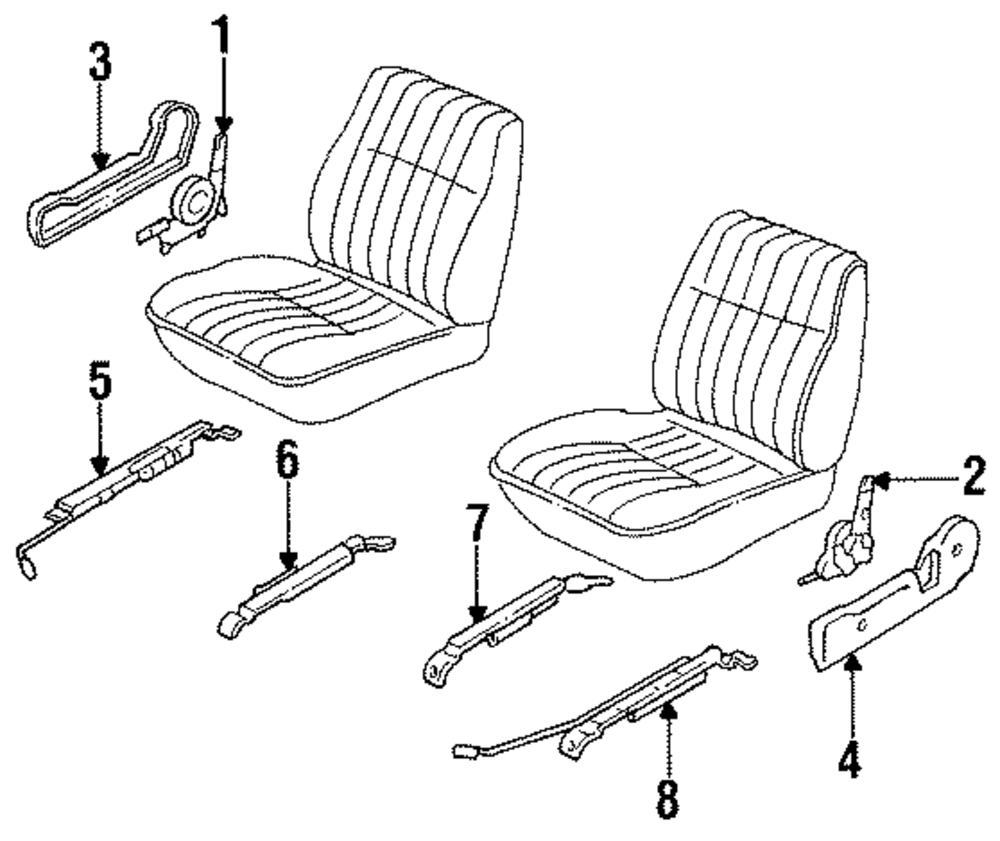 3
1
5
6
7
2
4
8