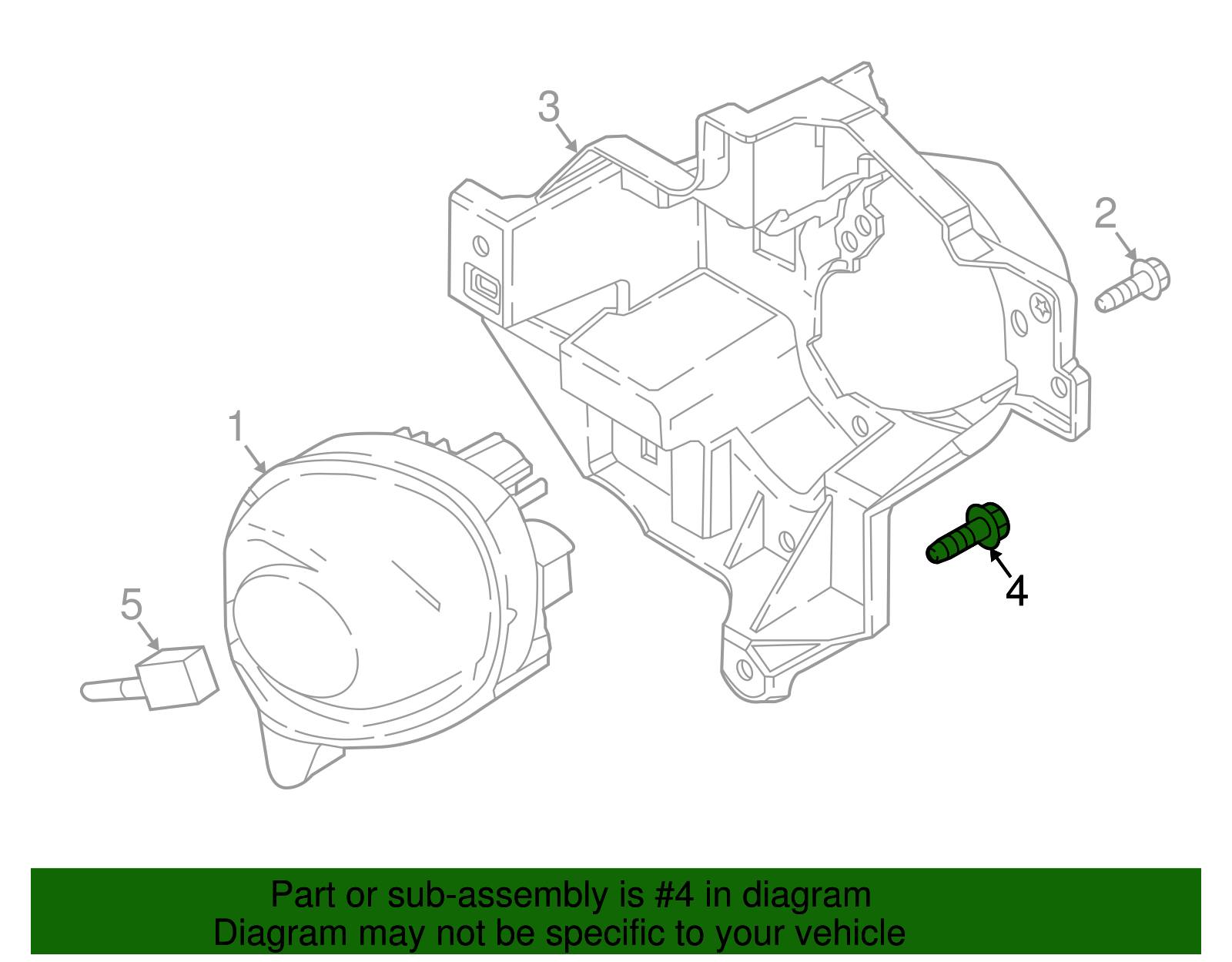 3
2
1
4
5
Part or sub-assembly is #4 in diagram
Diagram may not be specific to your vehicle