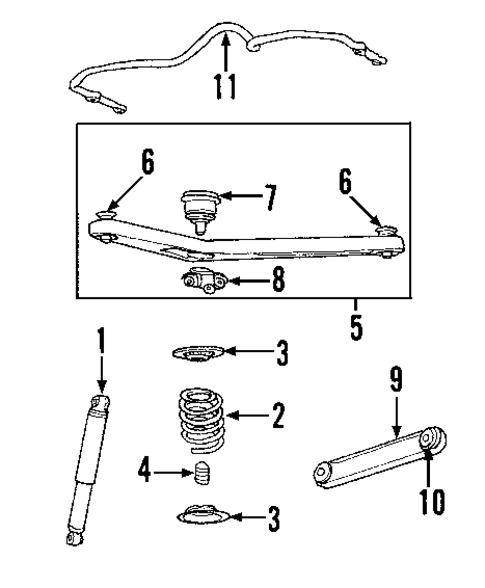 11
6
7
6
8
5
1
3
9
2
4
10
3