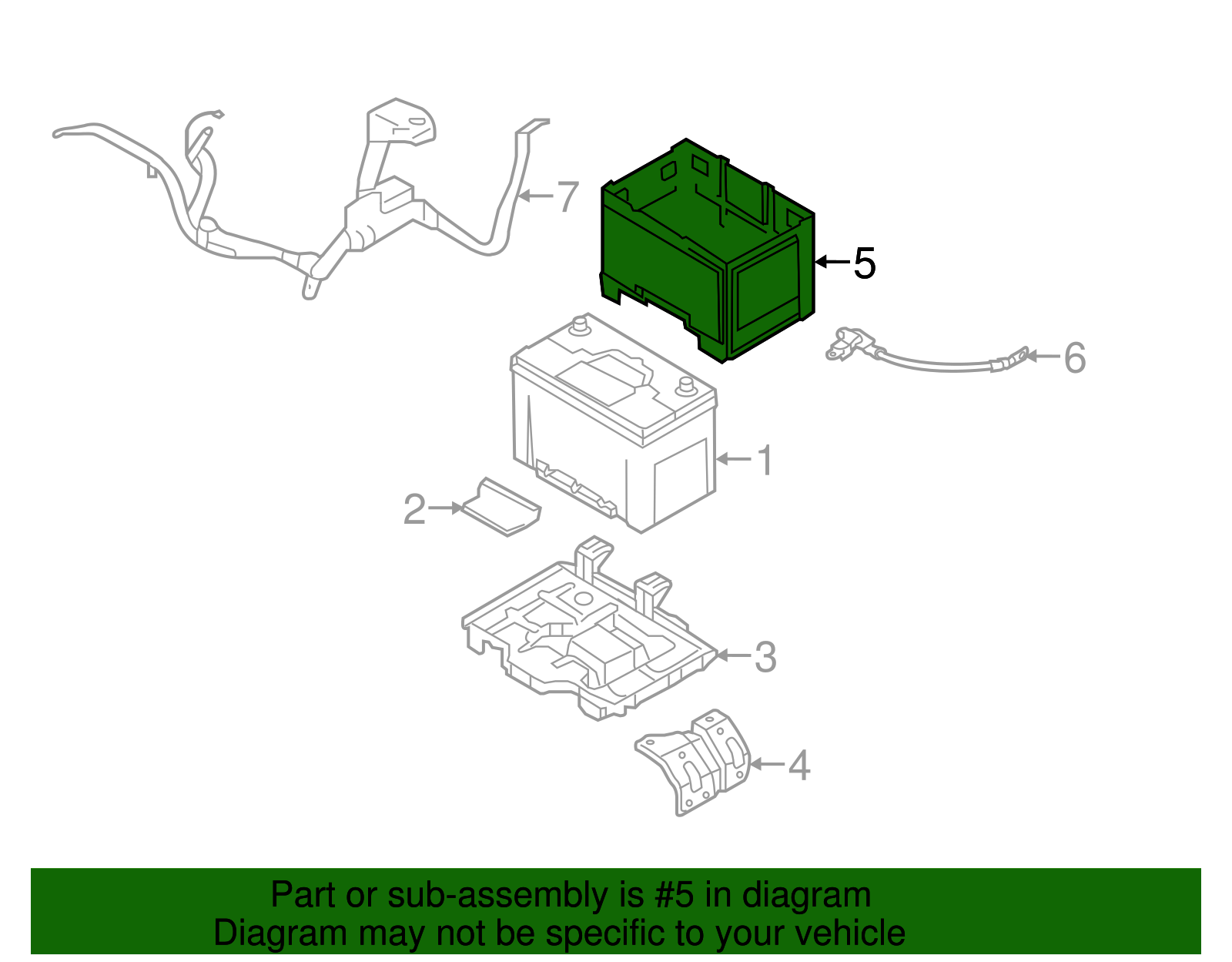 7
5
6
1
2
3
4

Part or sub-assembly is #5 in diagram
Diagram may not be specific to your vehicle