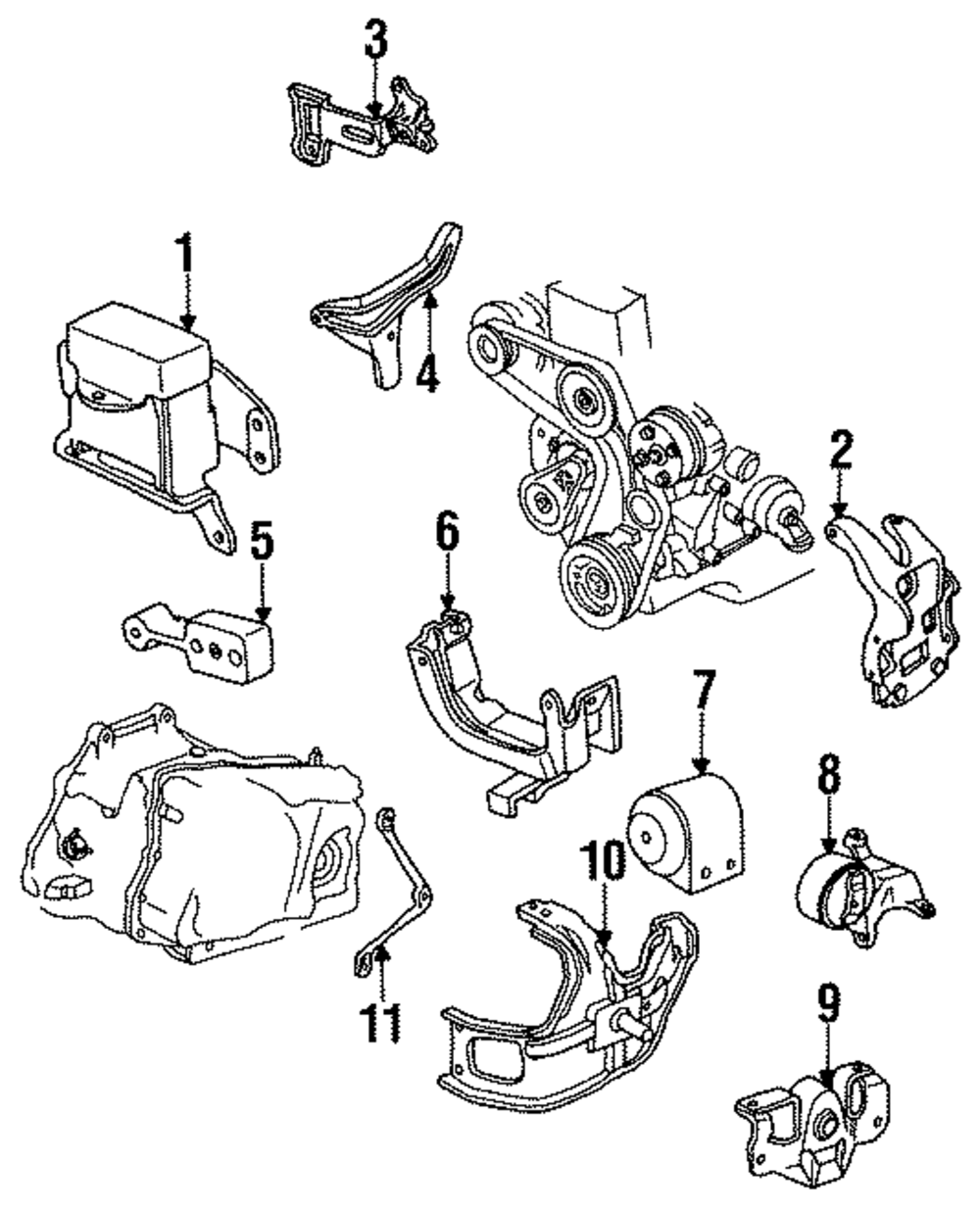 3
1
4
2
5
6
7
8
10
11
9