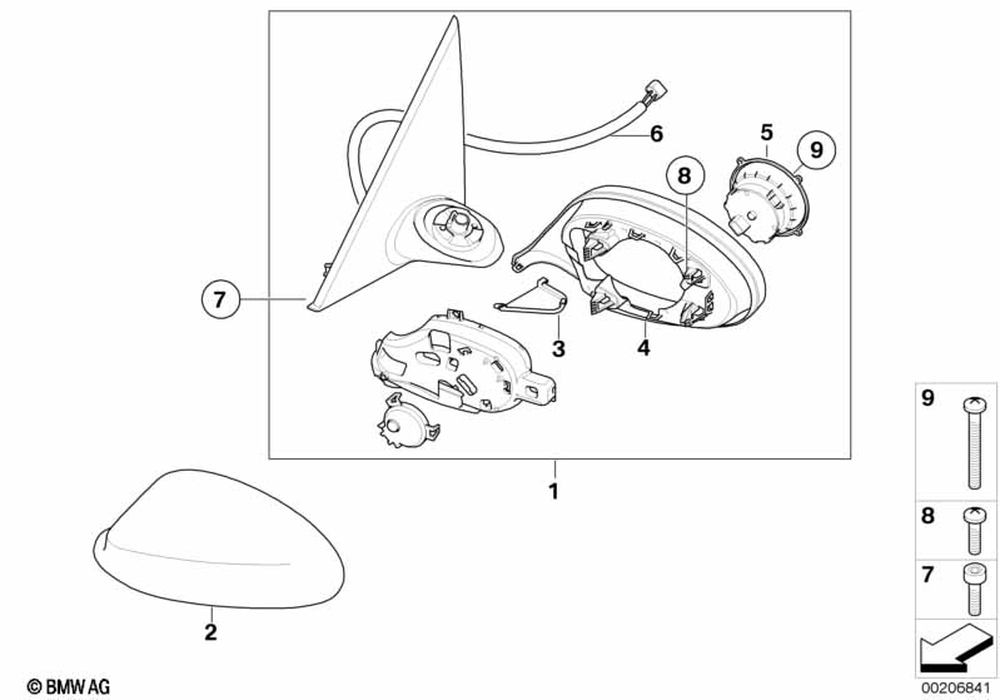 6
5
9
8
7
3
4
1
2
9
8
7
© BMW AG
00206841