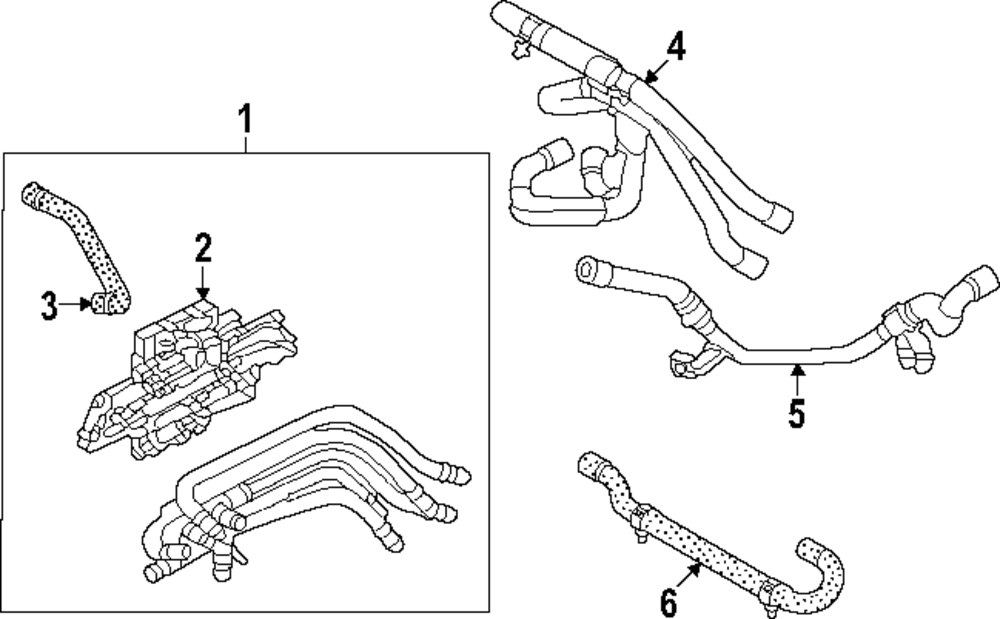 1
2
3
4
5
6