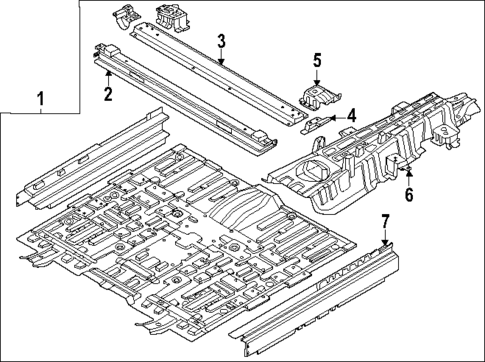 1
2
3
5
4
6
7