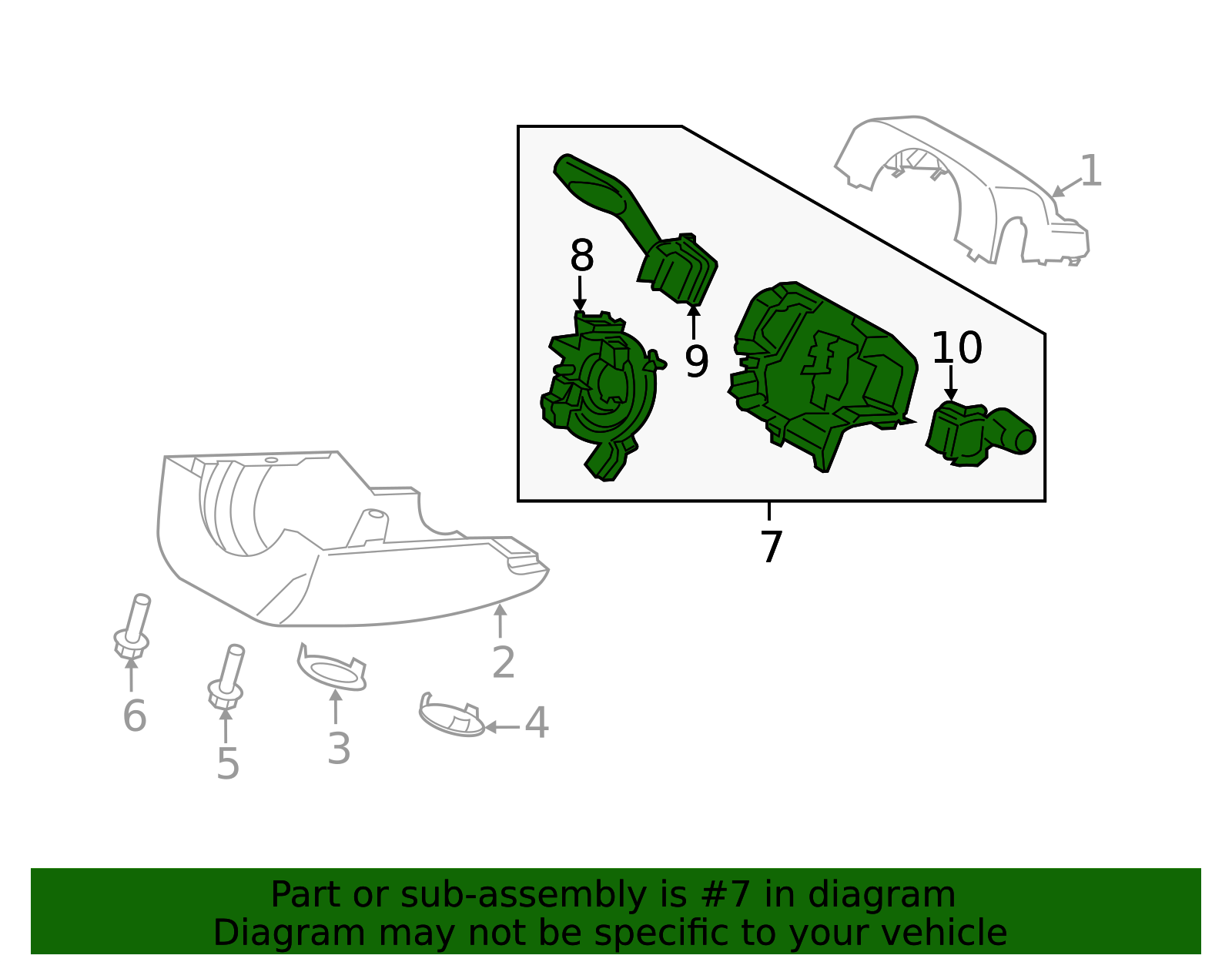 1
8
9
10
7
2
6
5
3
4

Part or sub-assembly is #7 in diagram
Diagram may not be specific to your vehicle