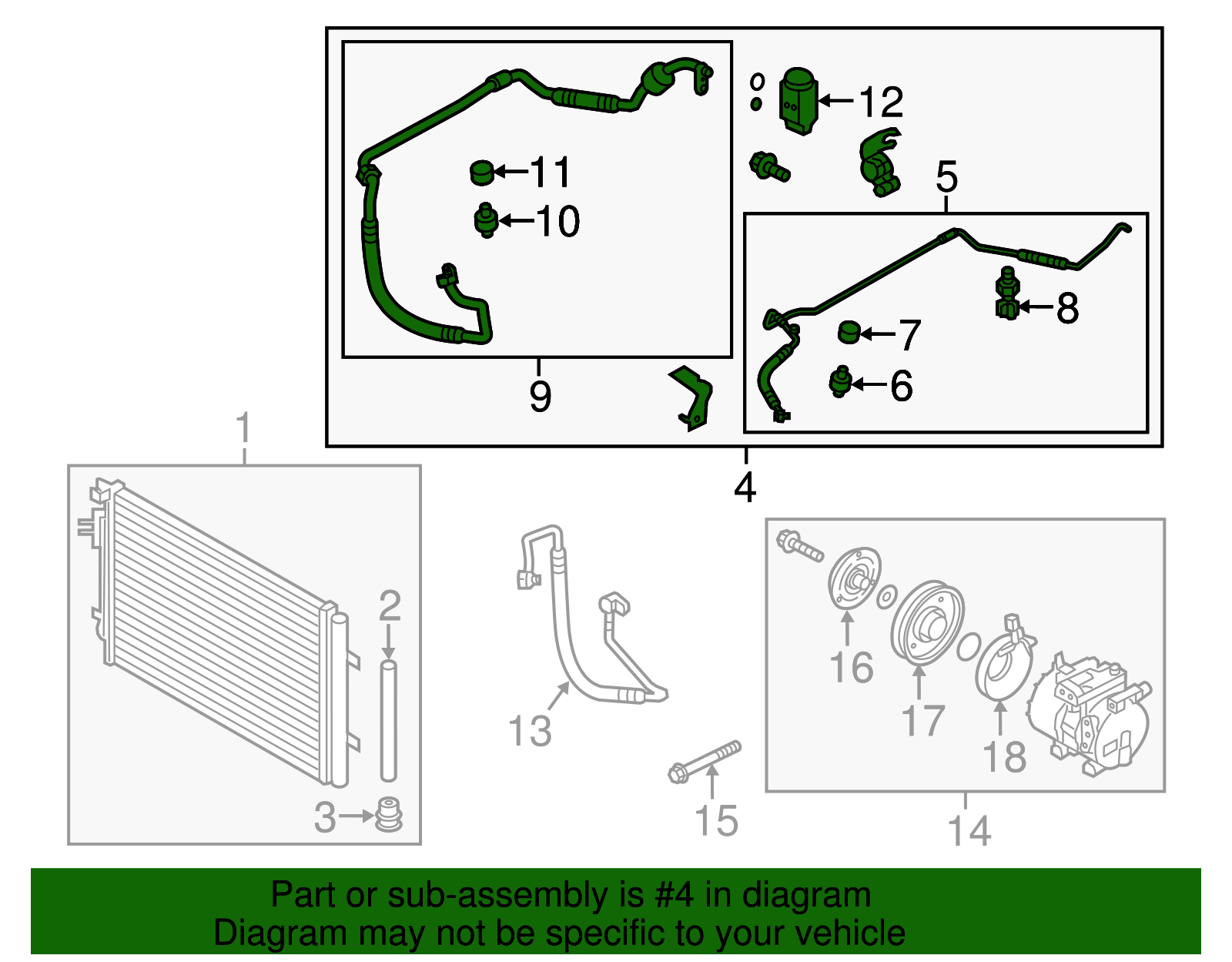 12
11
10
5
8
7
6
9
4
1
2
3
13
15
16
17
18
14

Part or sub-assembly is #4 in diagram
Diagram may not be specific to your vehicle