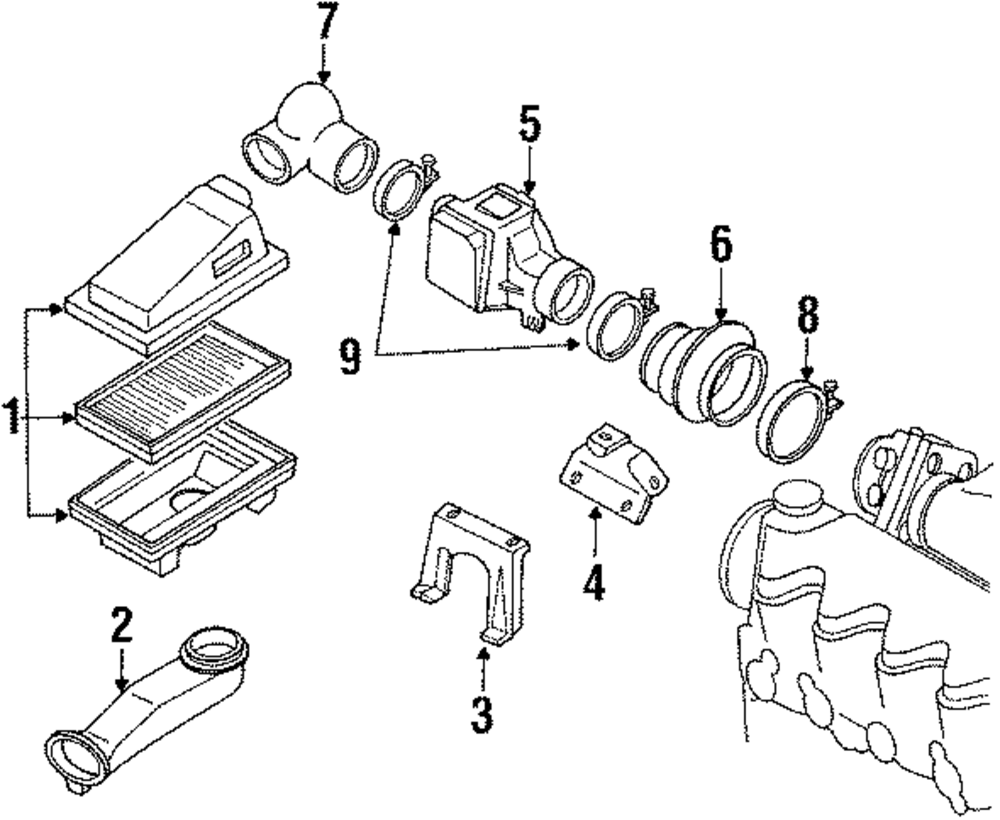 7
5
6
8
9
1
4
2
3