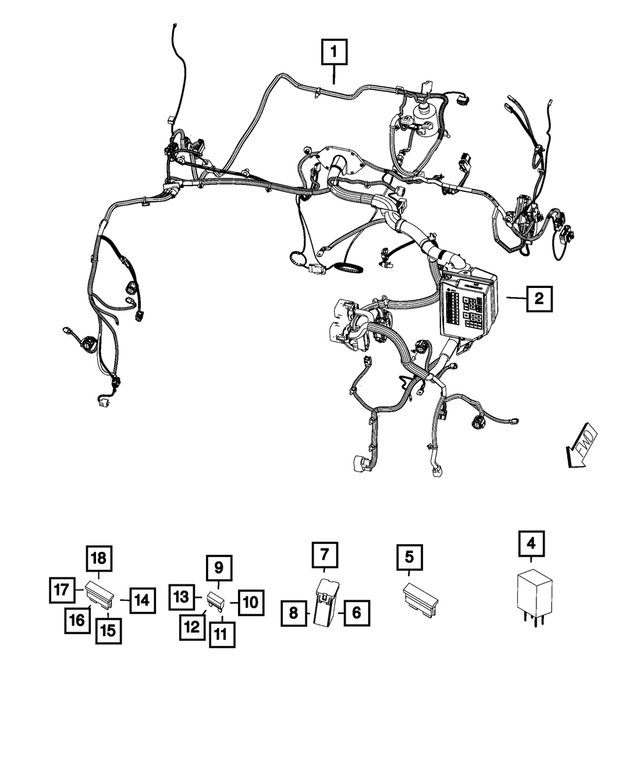 1
2
FWD
18
17
14
16
15
9
13
10
12
11
7
8
6
5
4