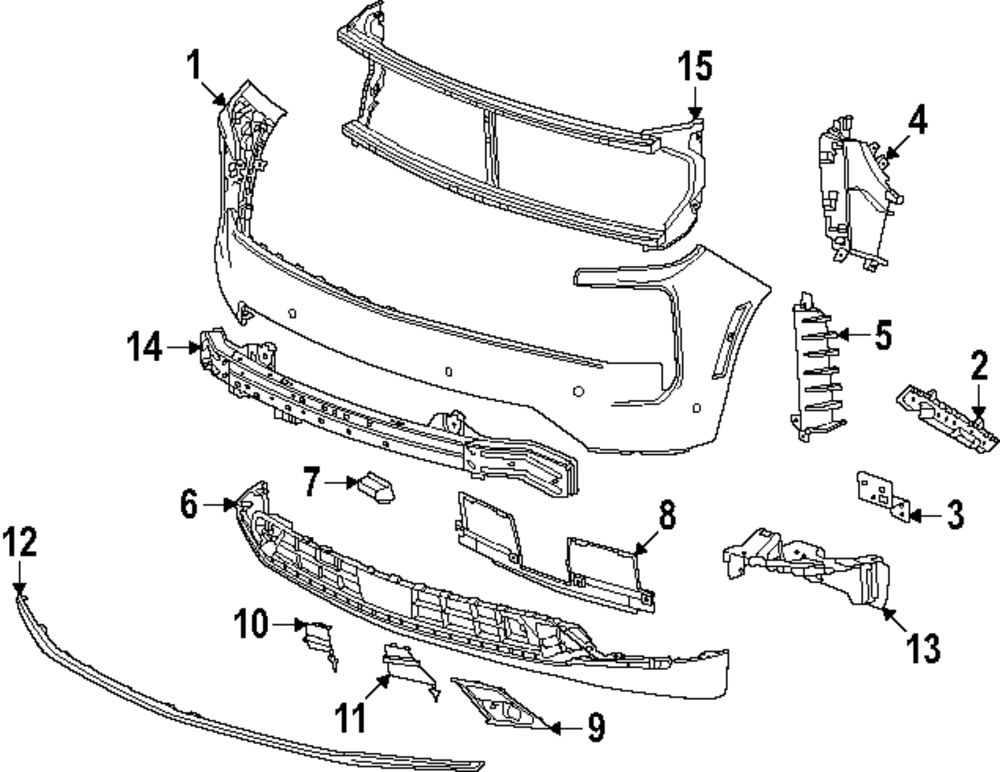 1
15
4
14
5
2
7
6
8
3
12
10
13
11
9