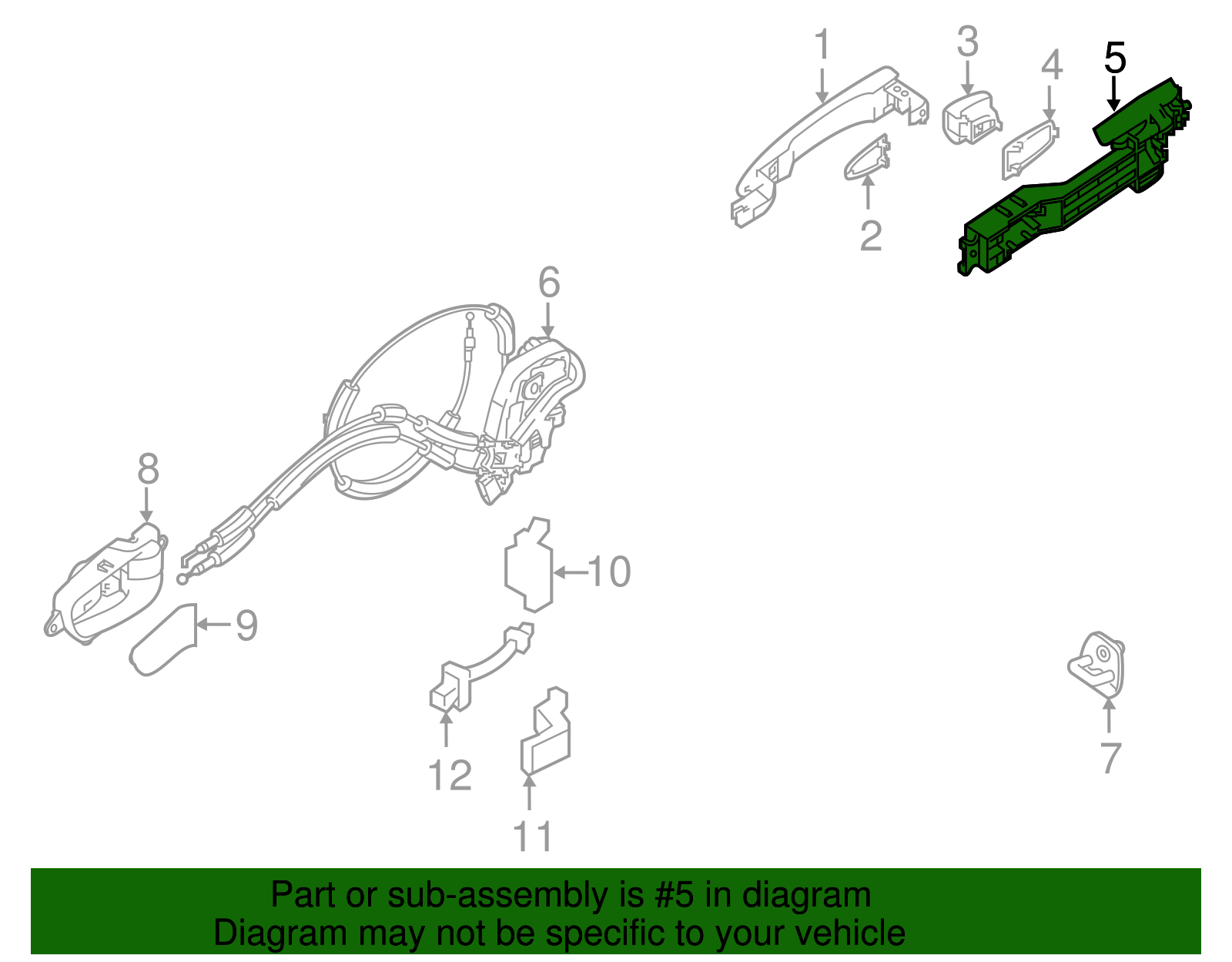 1
3
4
5
2
6
8
10
9
12
11
7

Part or sub-assembly is #5 in diagram
Diagram may not be specific to your vehicle