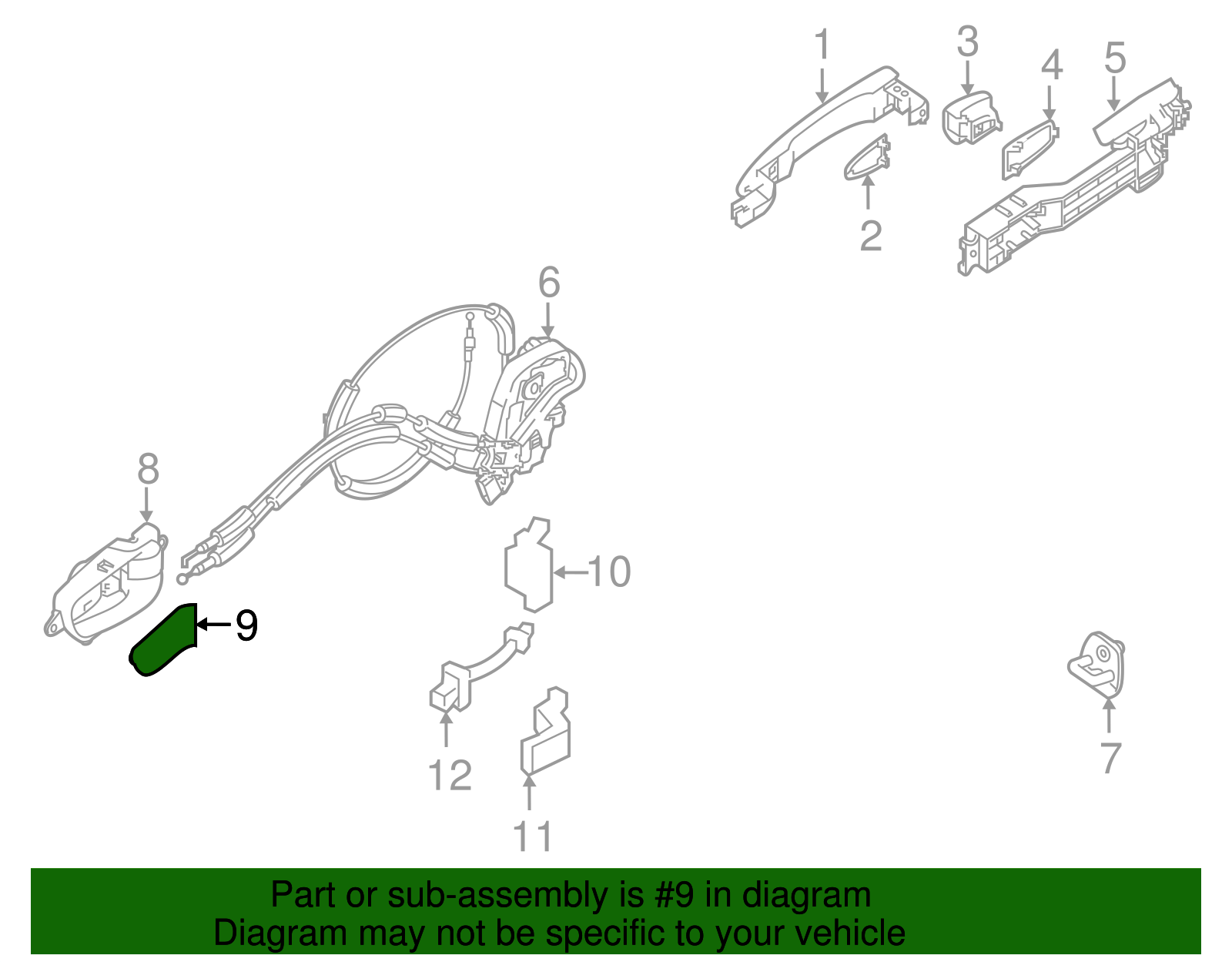 1
3
4
5
2
6
8
10
9
12
11
7

Part or sub-assembly is #9 in diagram
Diagram may not be specific to your vehicle