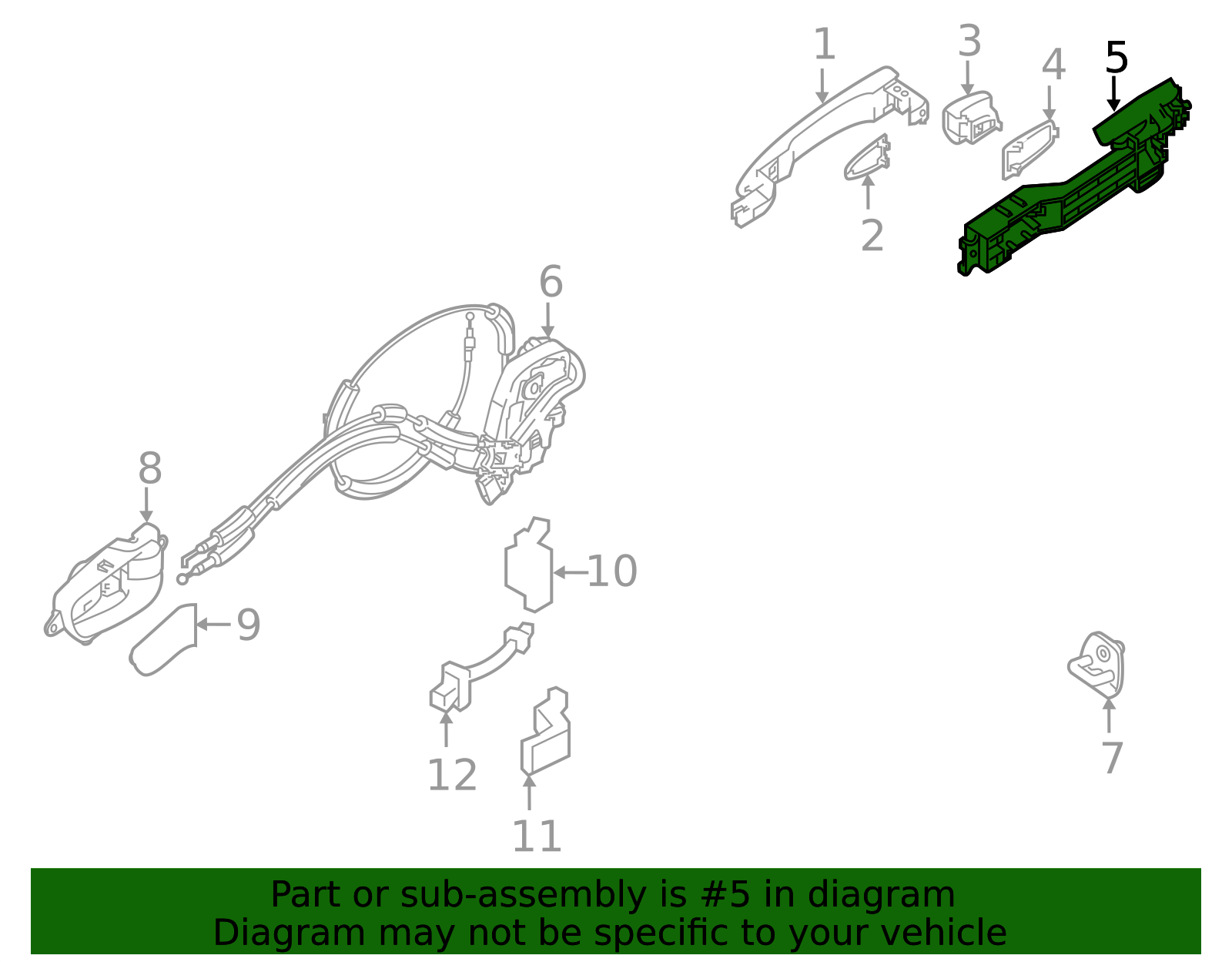 1
3
4
5
2
6
8
10
9
12
11
7

Part or sub-assembly is #5 in diagram
Diagram may not be specific to your vehicle