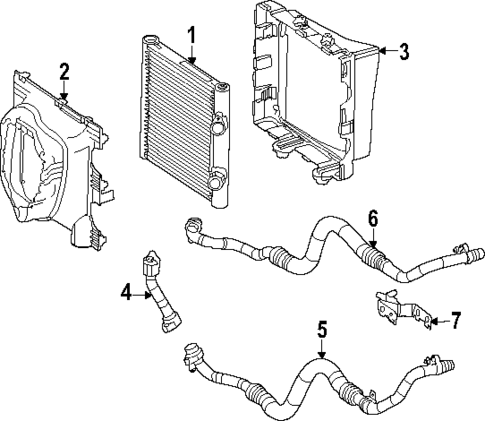 1
2
3
6
4
7
5