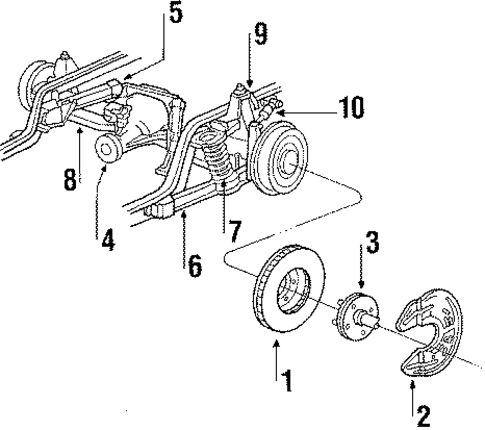 5
9
10
8
4
7
6
3
1
2