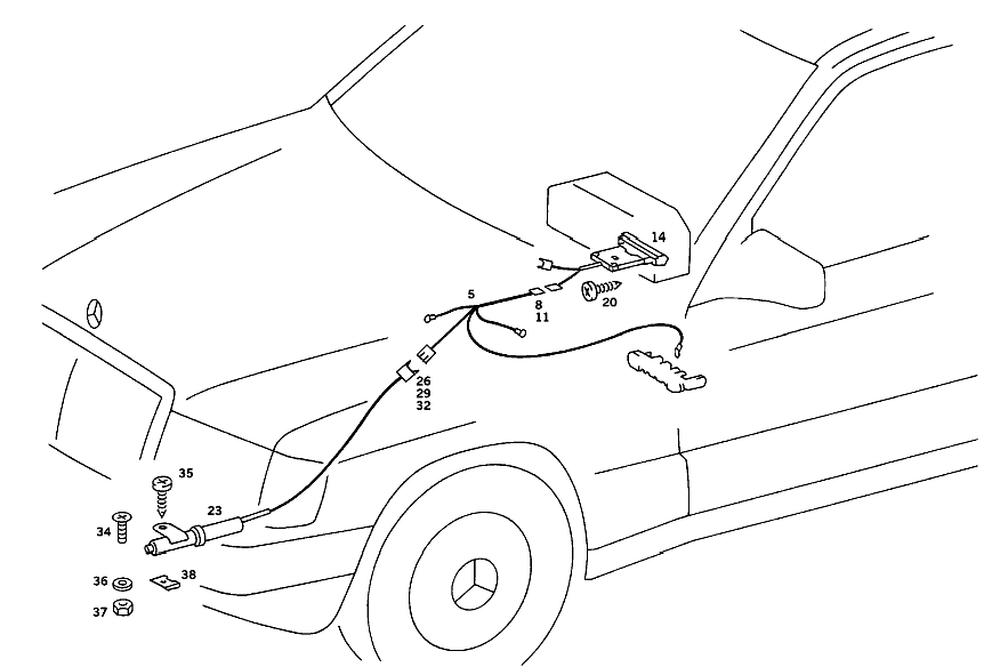 14
5
8
11
20
26
29
32
35
23
34
36
38
37