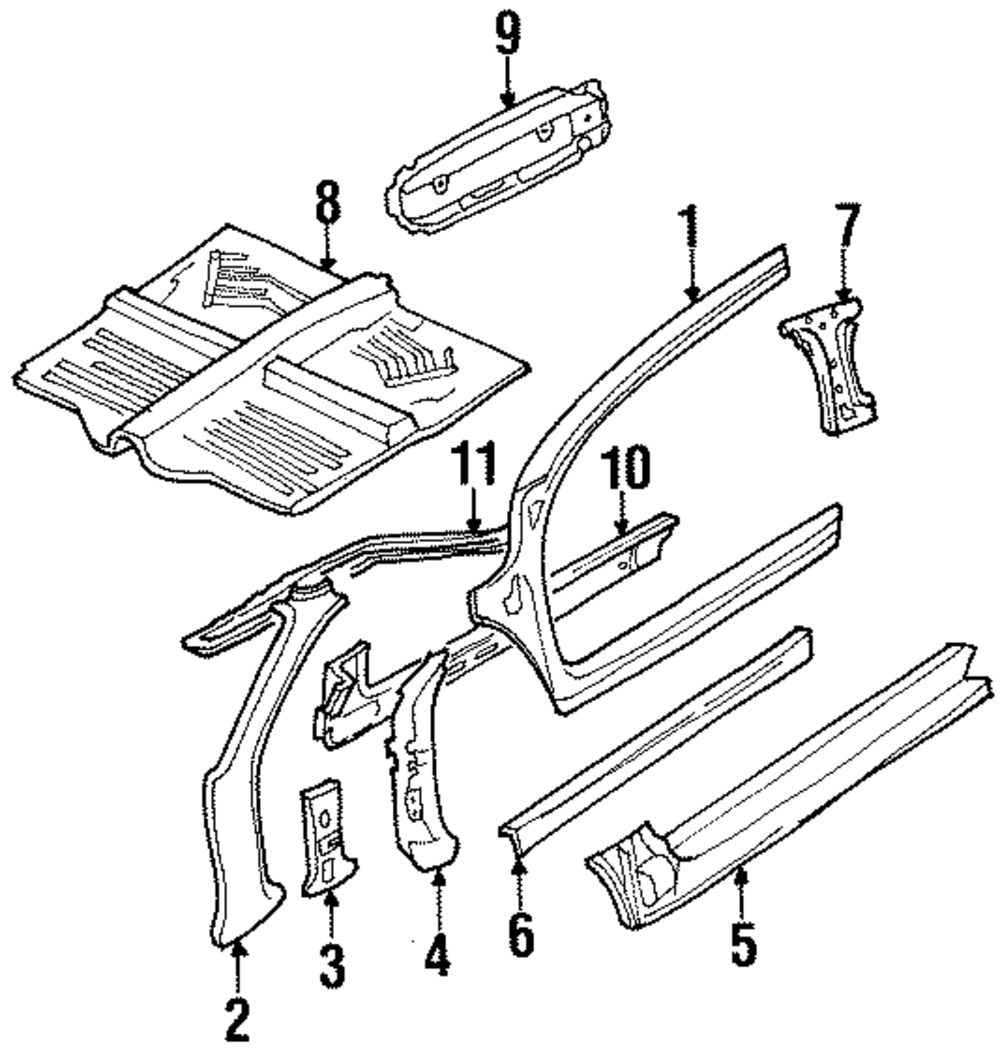 9
8
1
7
11
10
2
3
4
6
5