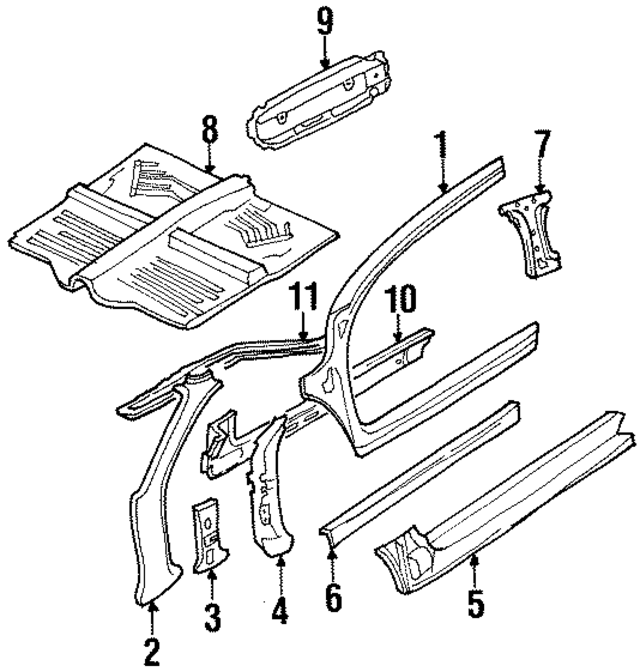 9
8
1
7
11
10
2
3
4
6
5