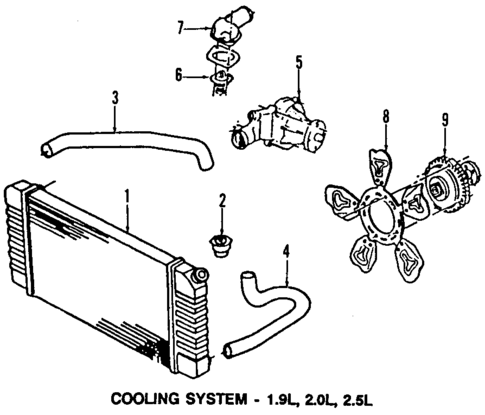 7
6
5
3
8
9
1
2
4
COOLING SYSTEM - 1.9L, 2.0L, 2.5L