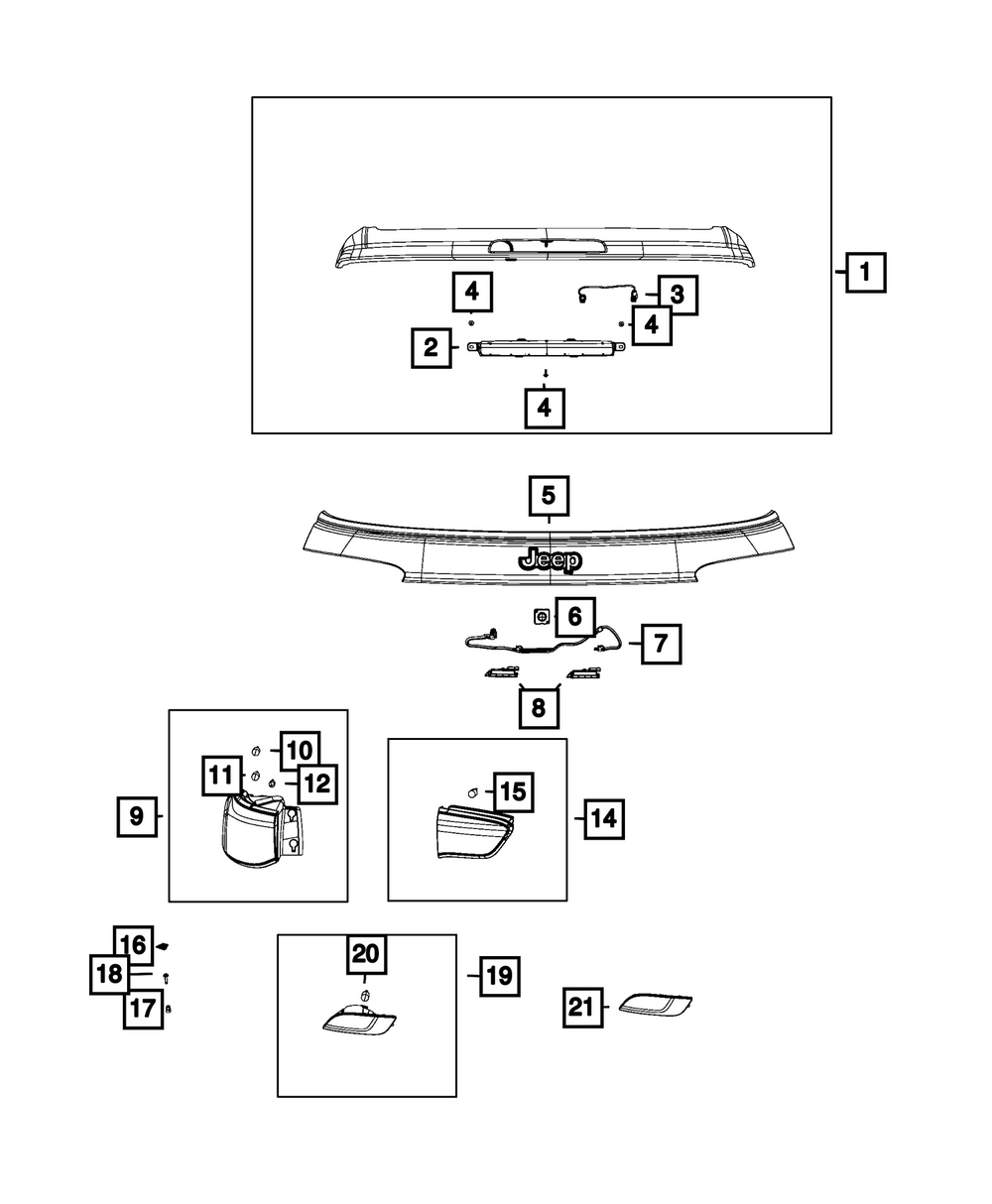 1
4
3
4
2
4
5
Jeep
6
7
8
10
11
12
9
15
14
16
18
17
20
19
21